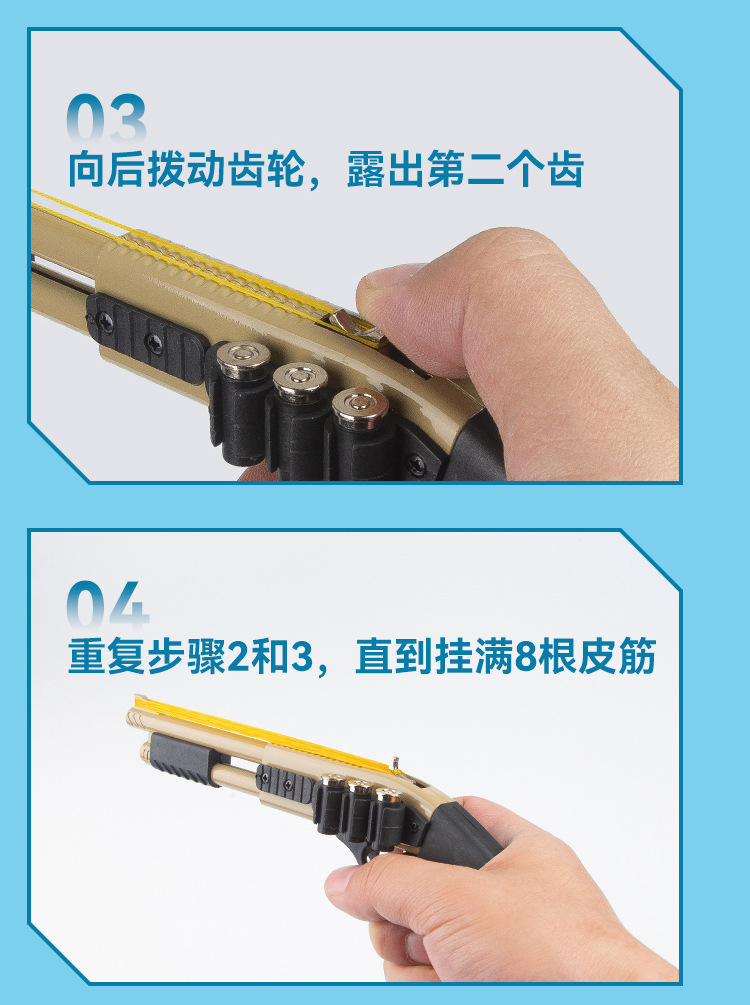 03
向后拨动齿轮，露出第二个齿

04
重复步骤2和3，直到挂满8根皮筋