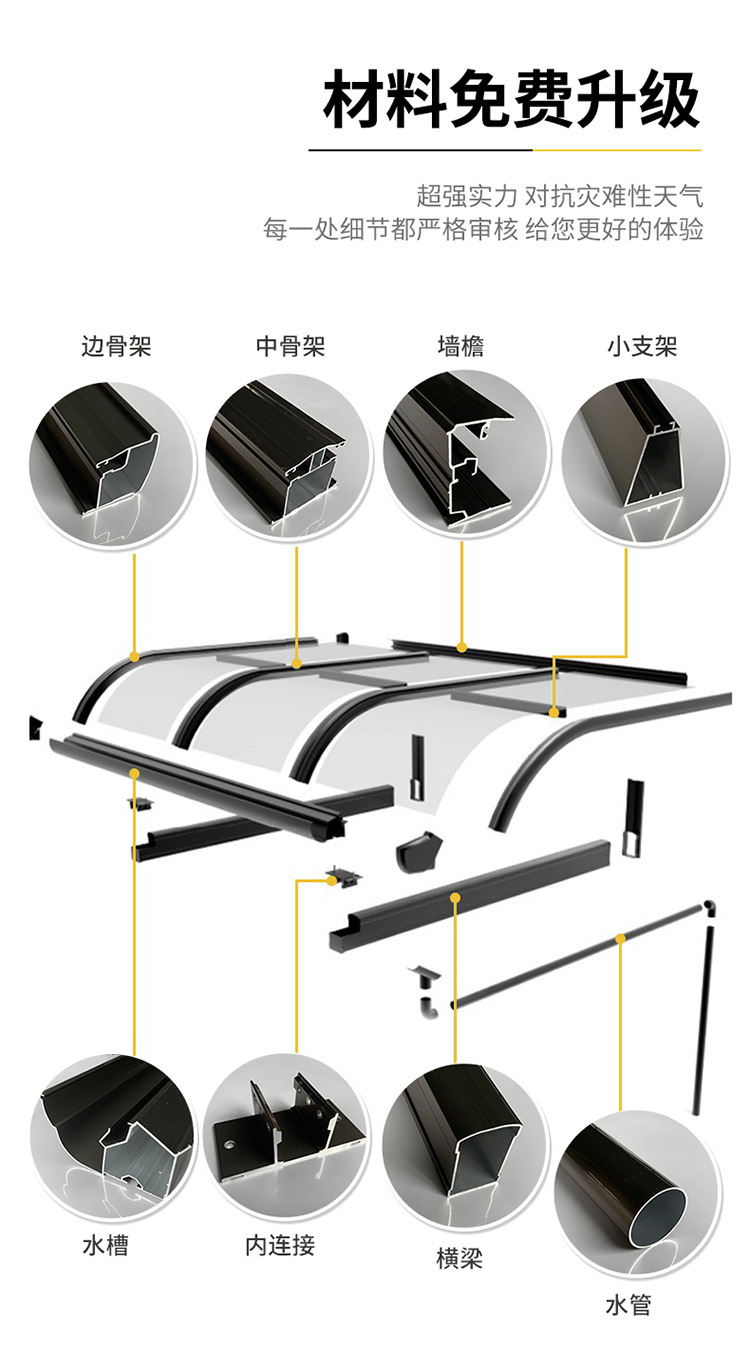 材料免费升级

超强实力 对抗灾难性天气
每一处细节都严格审核 给您更好的体验

边骨架

中骨架

墙檐

小支架

水槽

内连接

横梁

水管