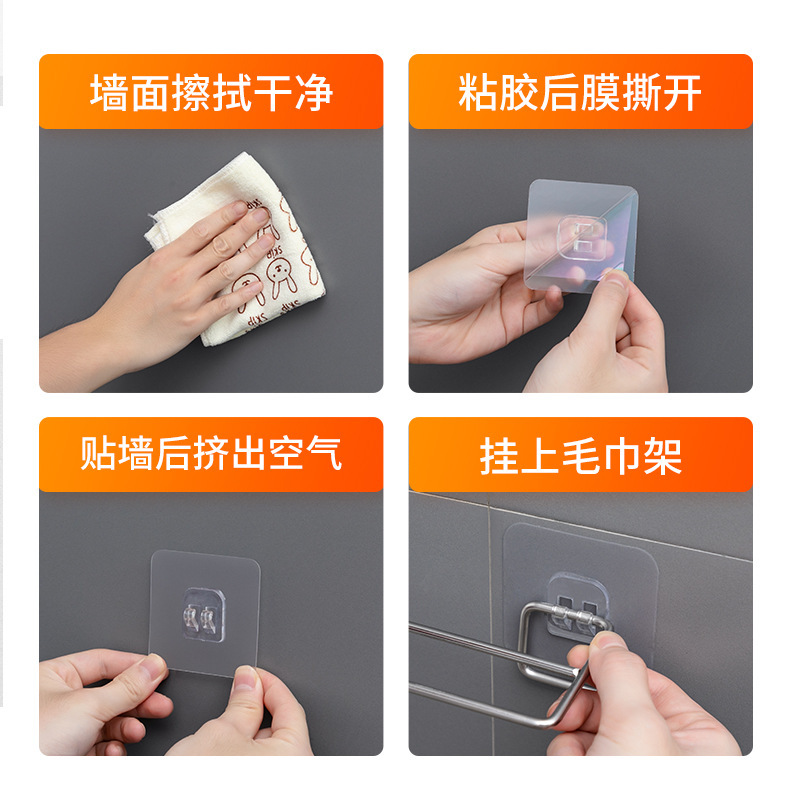 墙面擦拭干净

粘胶后膜撕开

贴墙后挤出空气

挂上毛巾架