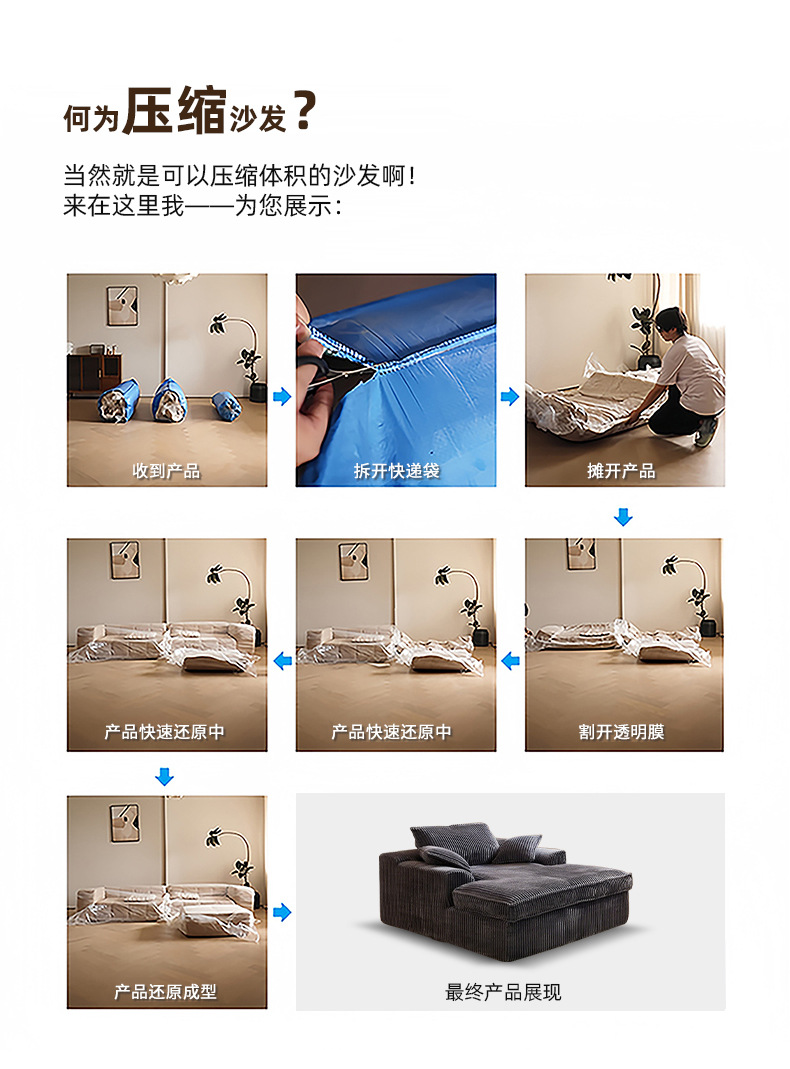 何为压缩沙发？

当然就是可以压缩体积的沙发啊！
来在这里我——为您展示：

收到产品

拆开快递袋

摊开产品

割开透明膜

产品快速还原中

产品快速还原中

产品还原成型

最终产品展现