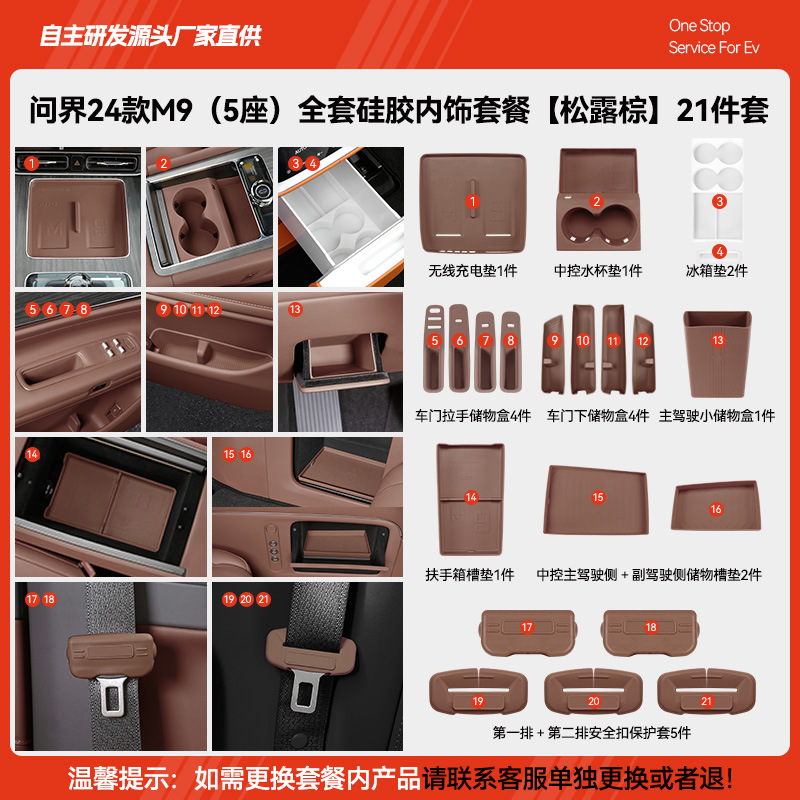 自主研发源头厂家直供

One Stop
Service For Ev

问界24款M9（5座）全套硅胶内饰套餐【松露棕】21件套

1
2
3 4
5 6 7 8
9 10 11 12
13
14
15 16
17 18
19 20 21

1
无线充电垫1件
2
中控水杯垫1件
3
4
冰箱垫2件
5 6 7 8
车门拉手储物盒4件
9 10 11 12
车门下储物盒4件
13
主驾驶小储物盒1件
14
扶手箱槽垫1件
15 16
中控主驾驶侧 + 副驾驶侧储物槽垫2件
17 18
19 20 21
第一排 + 第二排安全扣保护套5件

温馨提示：如需更换套餐内产品请联系客服单独更换或者退！