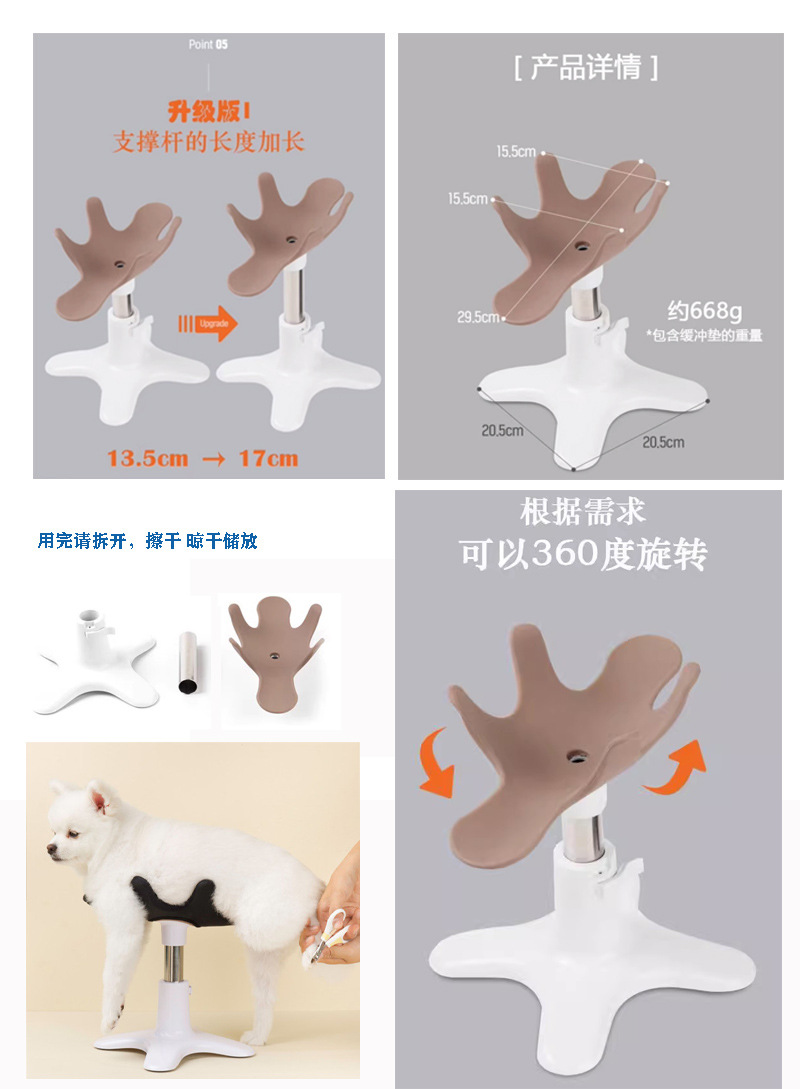 Point 05

升级版！
支撑杆的长度加长

Upgrade

13.5cm → 17cm

[ 产品详情 ]

15.5cm
15.5cm
29.5cm

约668g
*包含缓冲垫的重量

20.5cm
20.5cm

用完请拆开，擦干 晾干储放

根据需求
可以360度旋转