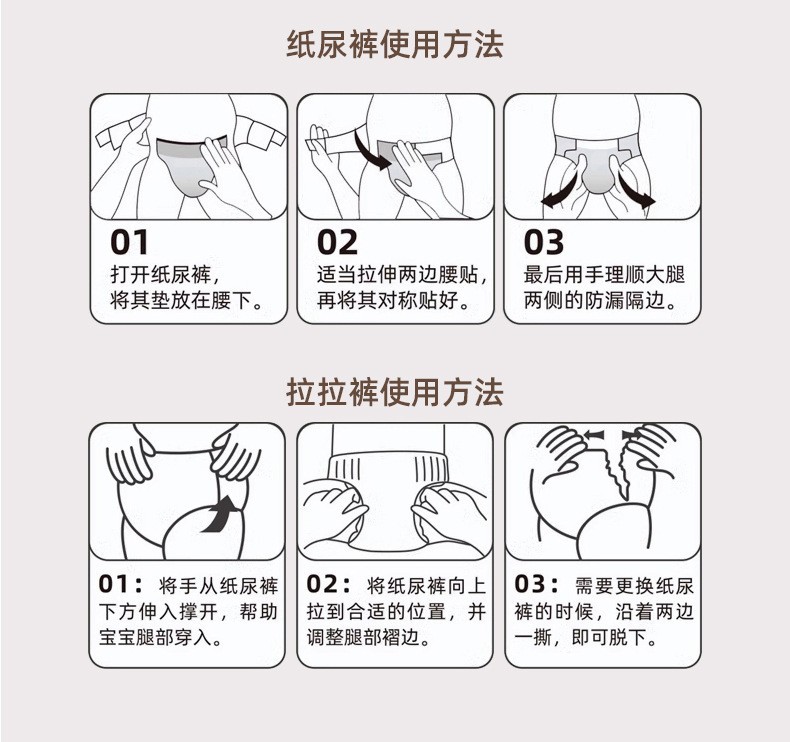 纸尿裤使用方法

01
打开纸尿裤，将其垫放在腰下。

02
适当拉伸两边腰贴，再将其对称贴好。

03
最后用手理顺大腿两侧的防漏隔边。

拉拉裤使用方法

01：将手从纸尿裤下方伸入撑开，帮助宝宝腿部穿入。

02：将纸尿裤向上拉到合适的位置，并调整腿部褶边。

03：需要更换纸尿裤的时候，沿着两边一撕，即可脱下。