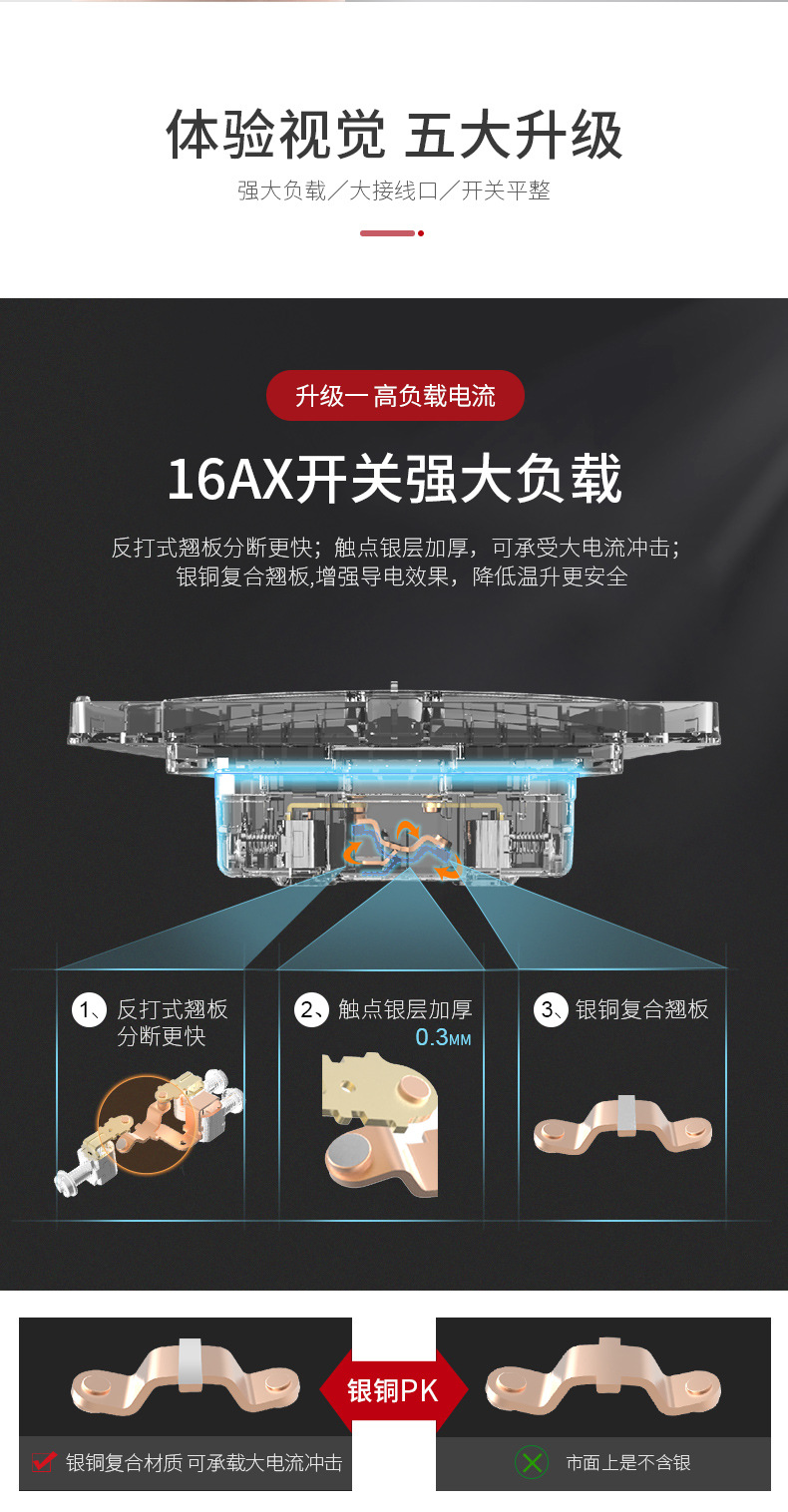 体验视觉 五大升级
强大负载／大接线口／开关平整

升级一 高负载电流

16AX开关强大负载

反打式翘板分断更快；触点银层加厚，可承受大电流冲击；
银铜复合翘板,增强导电效果，降低温升更安全

1、反打式翘板分断更快

2、触点银层加厚
0.3MM

3、银铜复合翘板

银铜PK

银铜复合材质 可承载大电流冲击

市面上是不含银