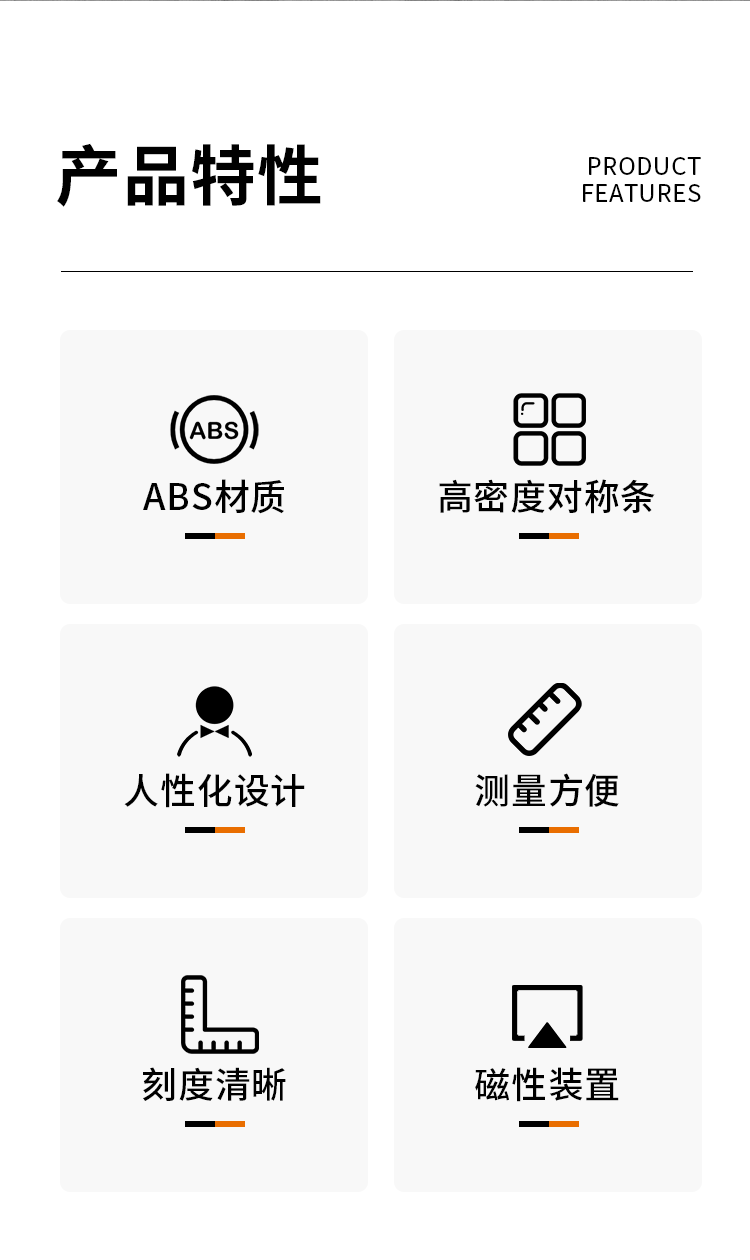 产品特性

PRODUCT
FEATURES

ABS

ABS材质

高密度对称条

人性化设计

测量方便

刻度清晰

磁性装置