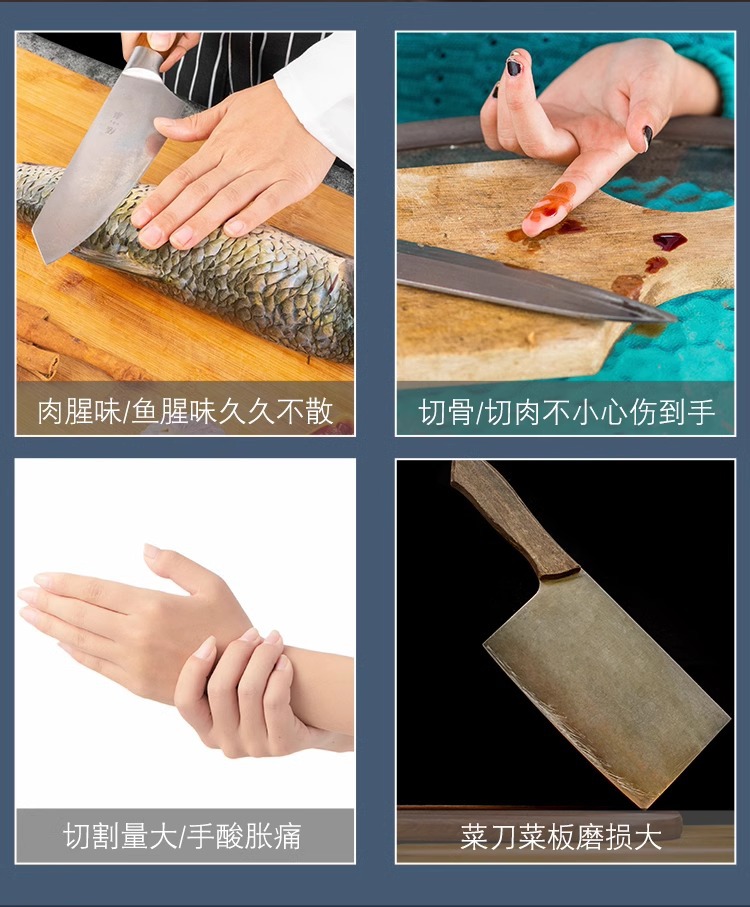 肉腥味/鱼腥味久久不散

切骨/切肉不小心伤到手

切割量大/手酸胀痛

菜刀菜板磨损大