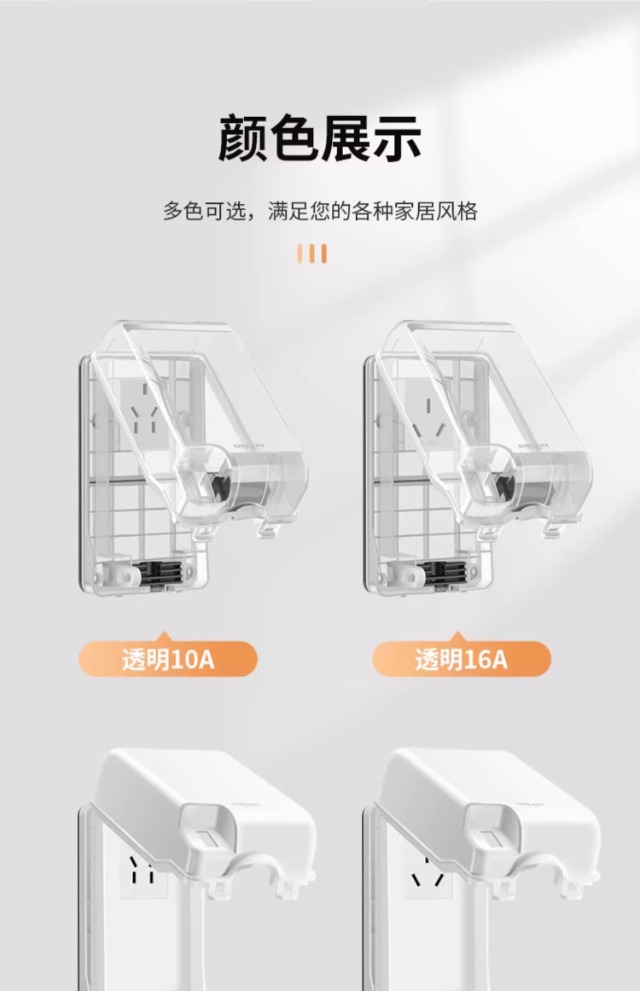 颜色展示

多色可选，满足您的各种家居风格

透明10A

透明16A