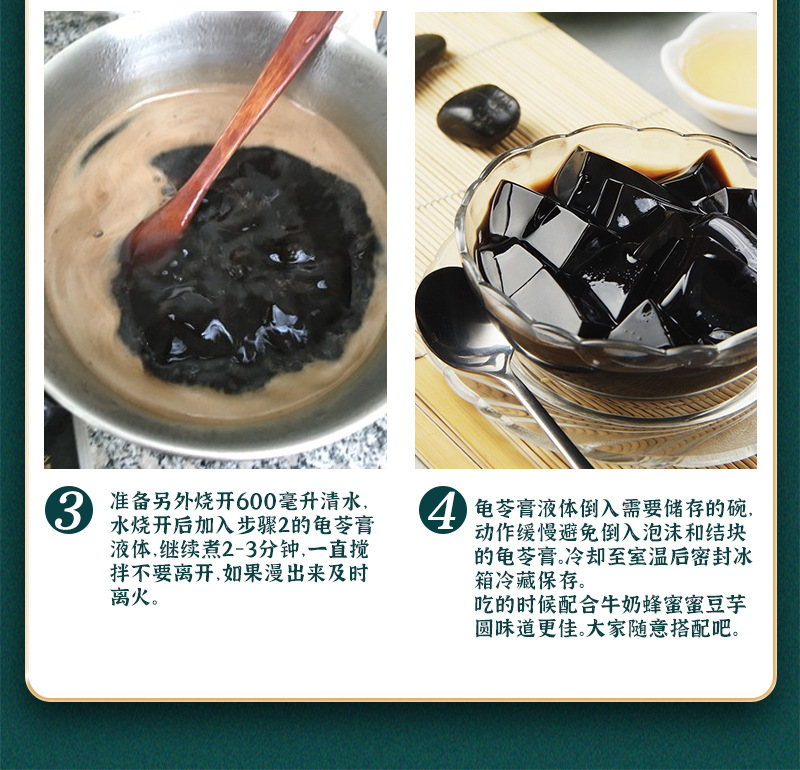 3

准备另外烧开600毫升清水，水烧开后加入步骤2的龟苓膏液体，继续煮2-3分钟，一直搅拌不要离开，如果漫出来及时离火。

4

龟苓膏液体倒入需要储存的碗，动作缓慢避免倒入泡沫和结块的龟苓膏。冷却至室温后密封冰箱冷藏保存。
吃的时候配合牛奶蜂蜜蜜豆芋圆味道更佳。大家随意搭配吧。