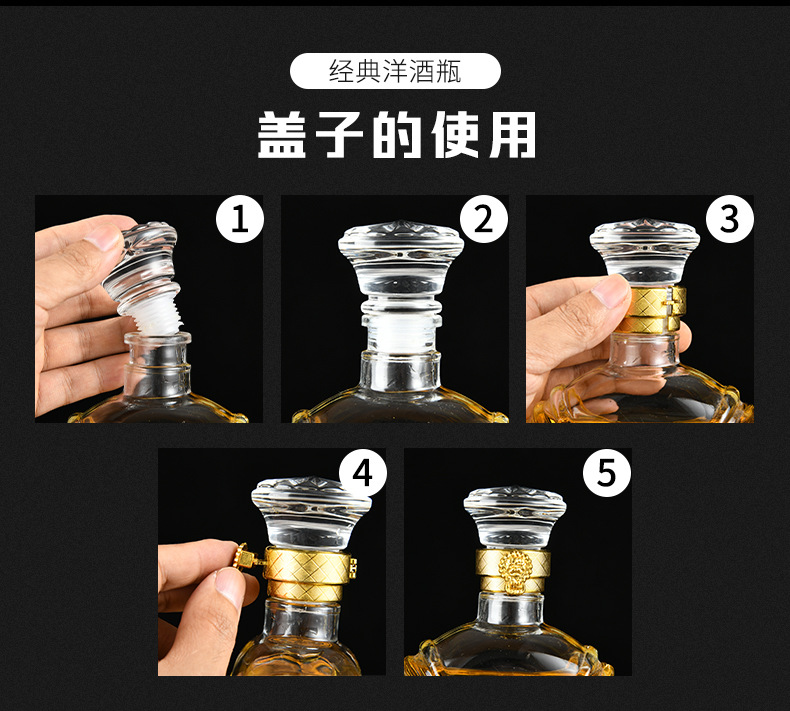 经典洋酒瓶

盖子的使用

1

2

3

4

5