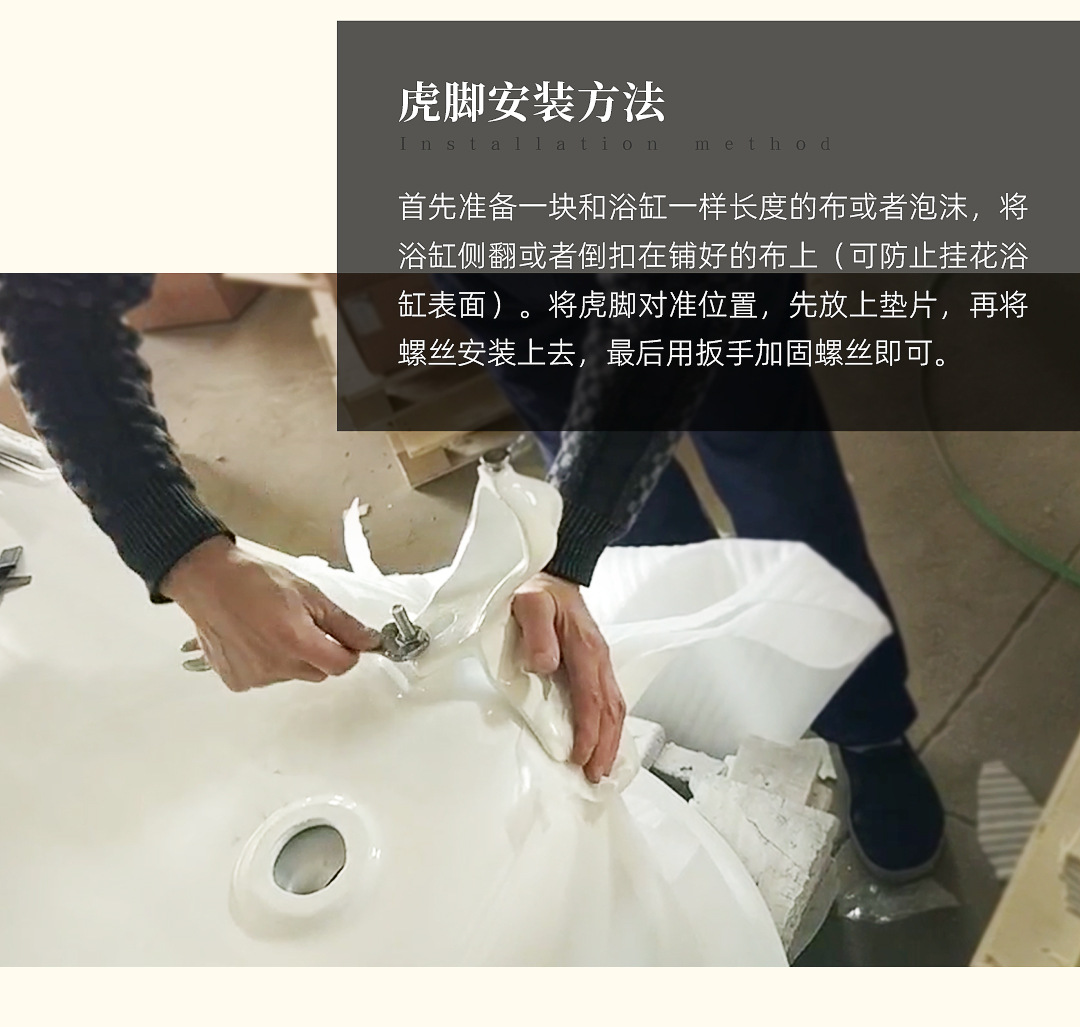 虎脚安装方法
Installation method

首先准备一块和浴缸一样长度的布或者泡沫，将浴缸侧翻或者倒扣在铺好的布上（可防止挂花浴缸表面）。将虎脚对准位置，先放上垫片，再将螺丝安装上去，最后用扳手加固螺丝即可。