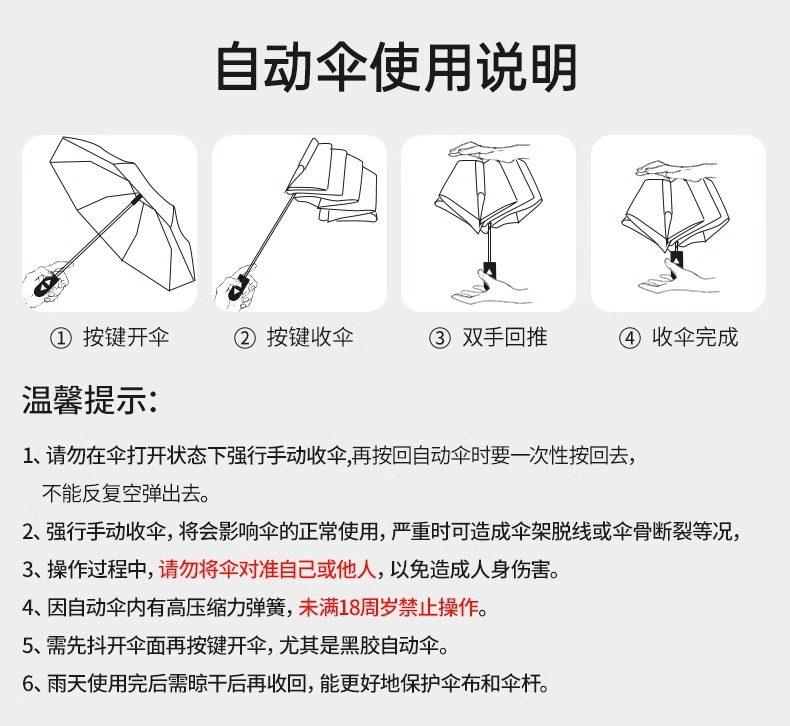 自动伞使用说明

① 按键开伞

② 按键收伞

③ 双手回推

④ 收伞完成

温馨提示:

1、请勿在伞打开状态下强行手动收伞,再按回自动伞时要一次性按回去,不能反复空弹出去。

2、强行手动收伞,将会影响伞的正常使用,严重时可造成伞架脱线或伞骨断裂等况,

3、操作过程中,请勿将伞对准自己或他人,以免造成人身伤害。

4、因自动伞内有高压缩力弹簧,未满18周岁禁止操作。

5、需先抖开伞面再按键开伞,尤其是黑胶自动伞。

6、雨天使用完后需晾干后再收回,能更好地保护伞布和伞杆。