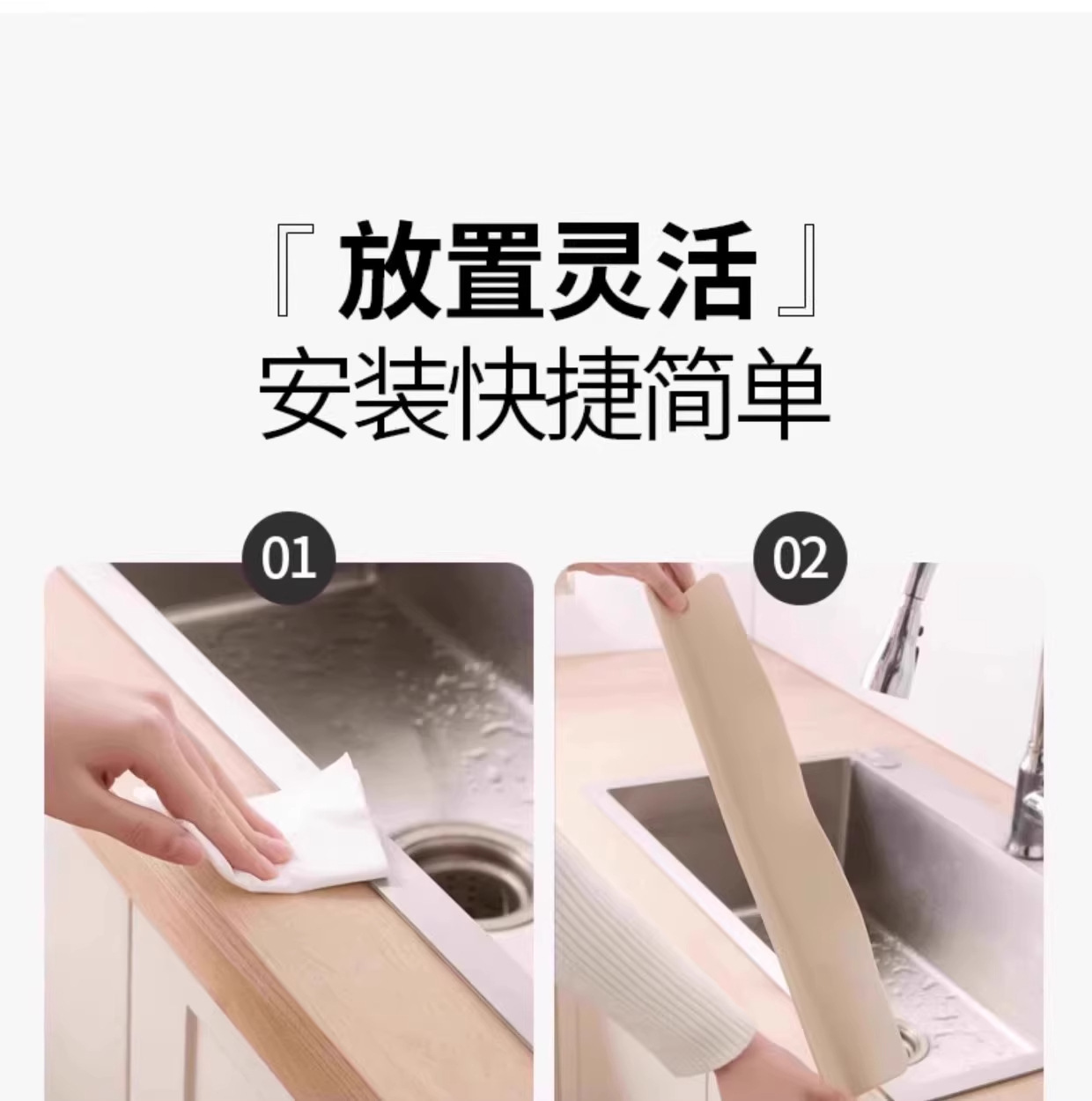 『放置灵活』
安装快捷简单

01

02