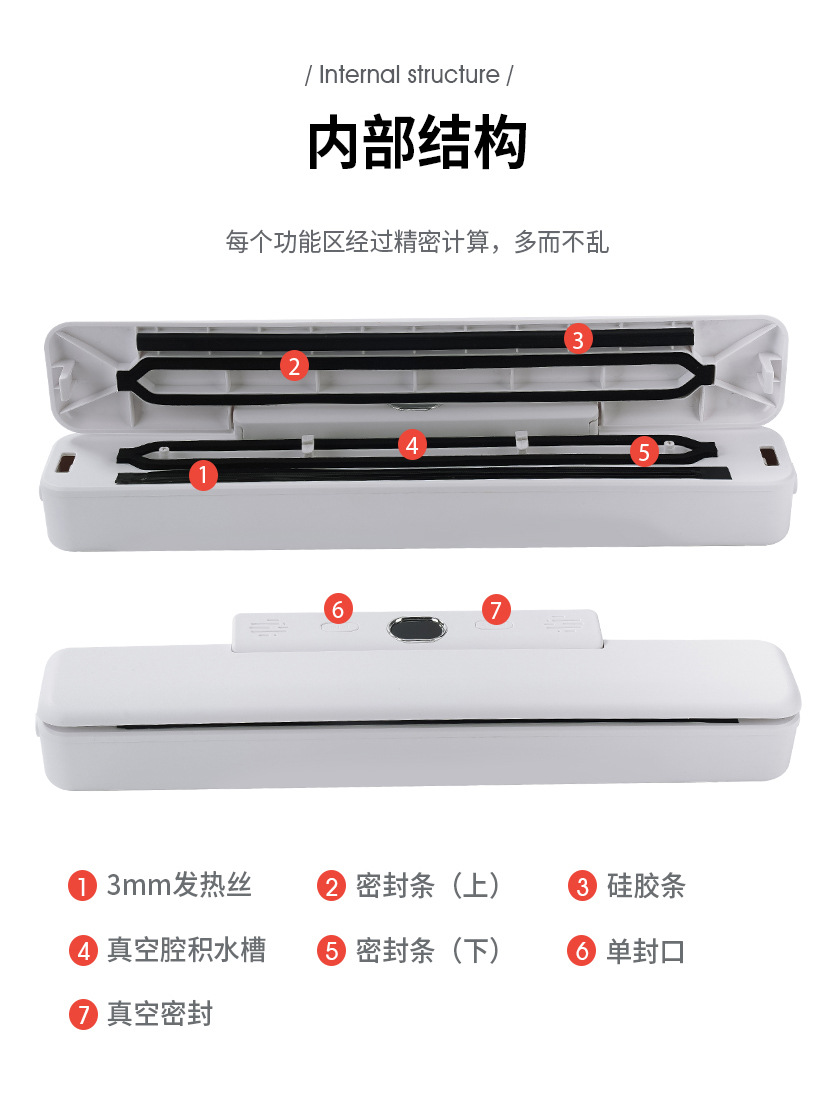 / Internal structure /

内部结构

每个功能区经过精密计算，多而不乱

3

2

4

5

1

6

7

1 3mm发热丝

2 密封条（上）

3 硅胶条

4 真空腔积水槽

5 密封条（下）

6 单封口

7 真空密封