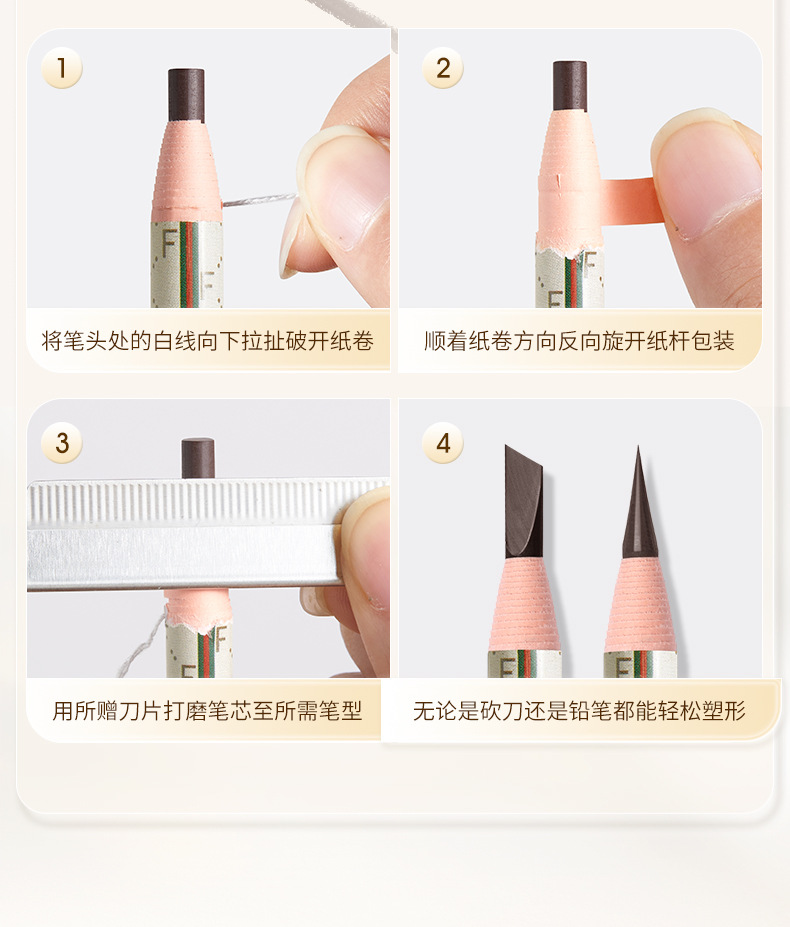 1

将笔头处的白线向下拉扯破开纸卷

2

顺着纸卷方向反向旋开纸杆包装

3

用所赠刀片打磨笔芯至所需笔型

4

无论是砍刀还是铅笔都能轻松塑形