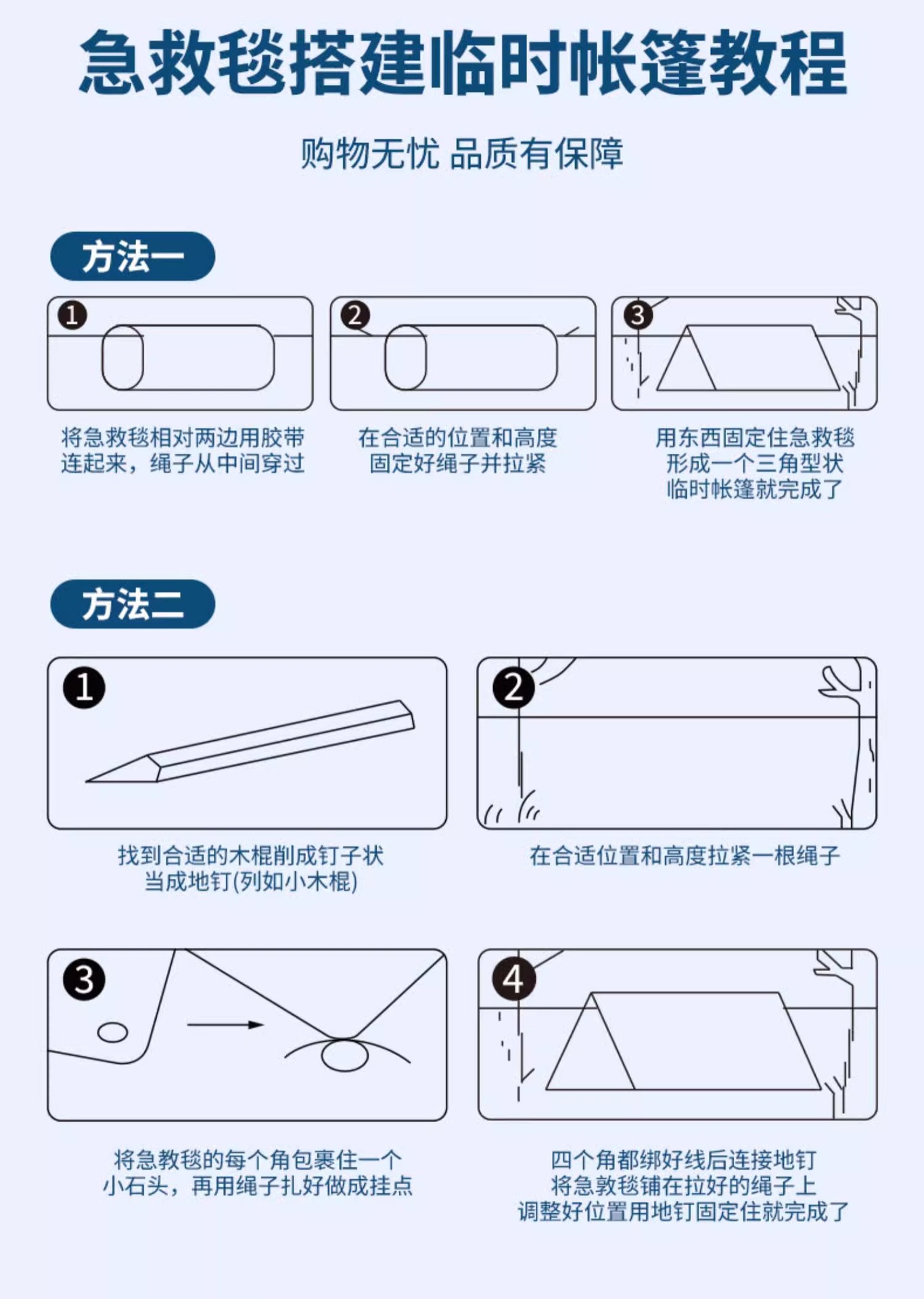 急救毯搭建临时帐篷教程

购物无忧 品质有保障

方法一

1

将急救毯相对两边用胶带连起来，绳子从中间穿过

2

在合适的位置和高度固定好绳子并拉紧

3

用东西固定住急救毯形成一个三角型状临时帐篷就完成了

方法二

1

找到合适的木棍削成钉子状当成地钉(列如小木棍)

2

在合适位置和高度拉紧一根绳子

3

将急教毯的每个角包裹住一个小石头，再用绳子扎好做成挂点

4

四个角都绑好线后连接地钉将急敦毯铺在拉好的绳子上调整好位置用地钉固定住就完成了