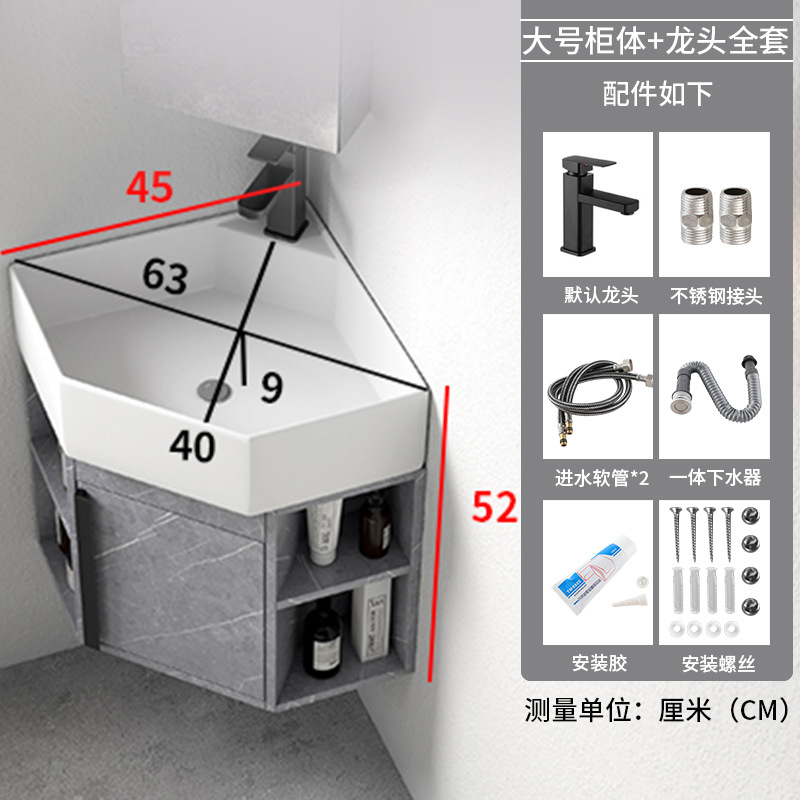 45

63

9

40

52

大号柜体+龙头全套

配件如下

默认龙头

不锈钢接头

进水软管*2

一体下水器

安装胶

安装螺丝

测量单位：厘米（CM）