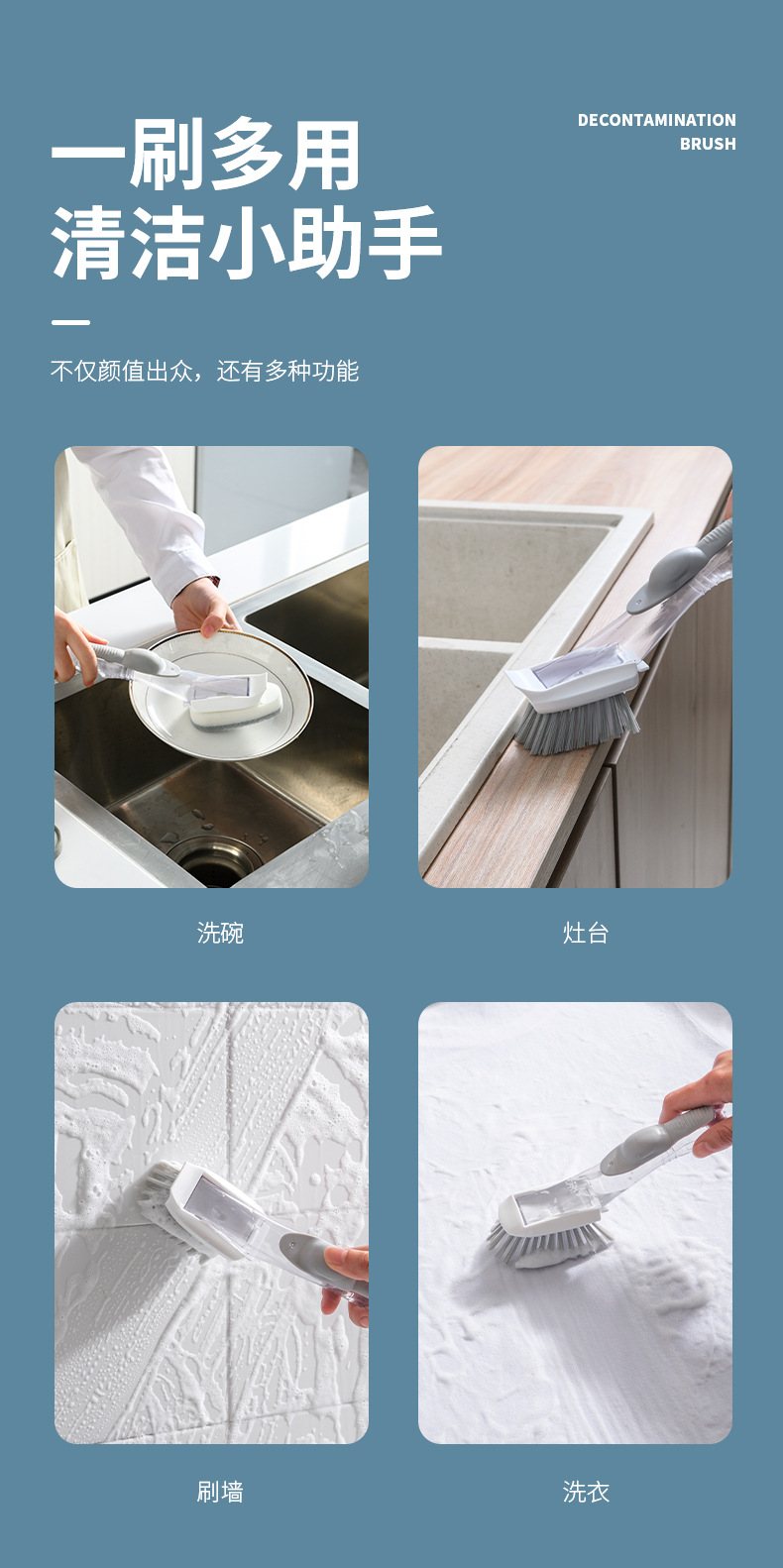 一刷多用
清洁小助手

DECONTAMINATION BRUSH

不仅颜值出众，还有多种功能

洗碗

灶台

刷墙

洗衣