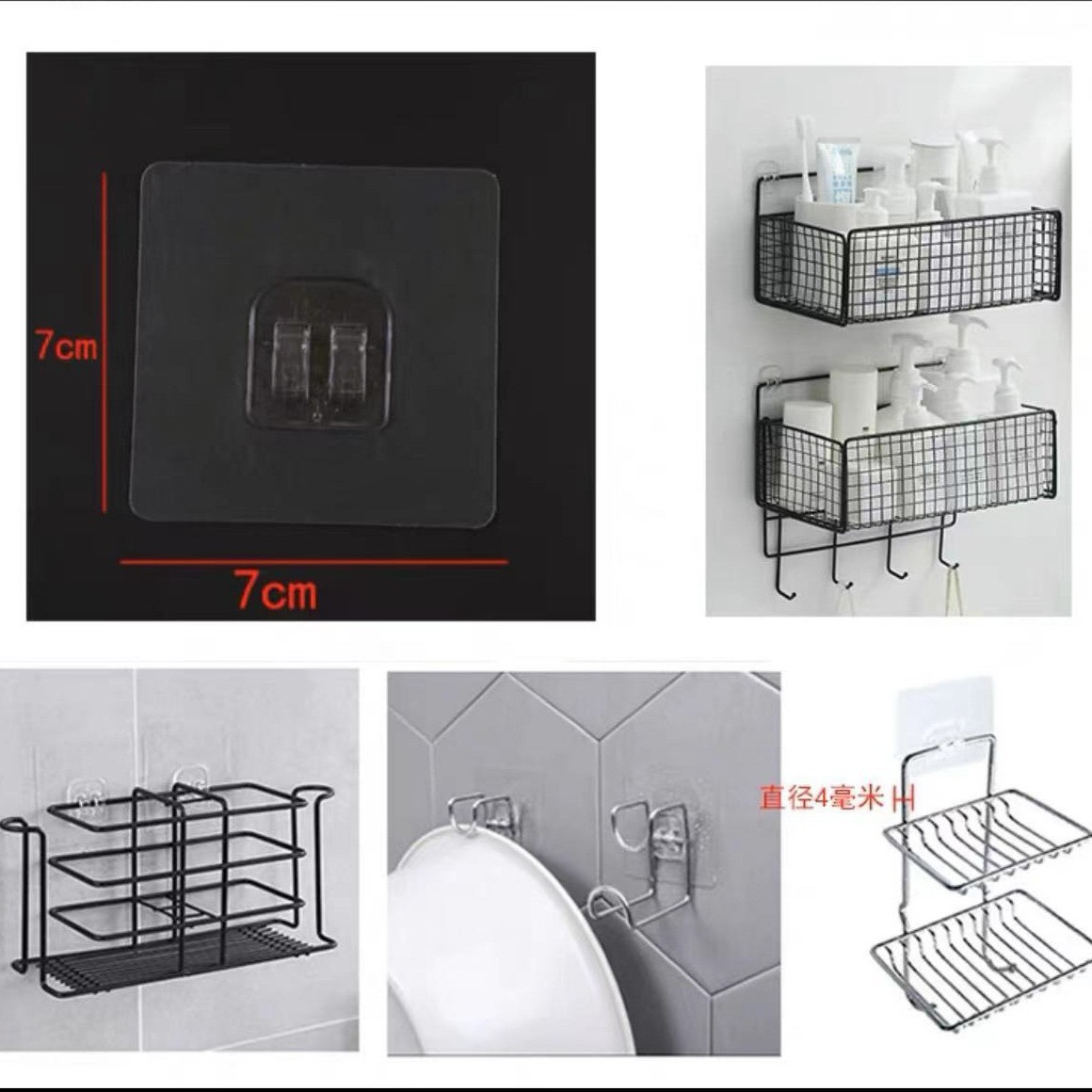 7cm

7cm

直径4毫米