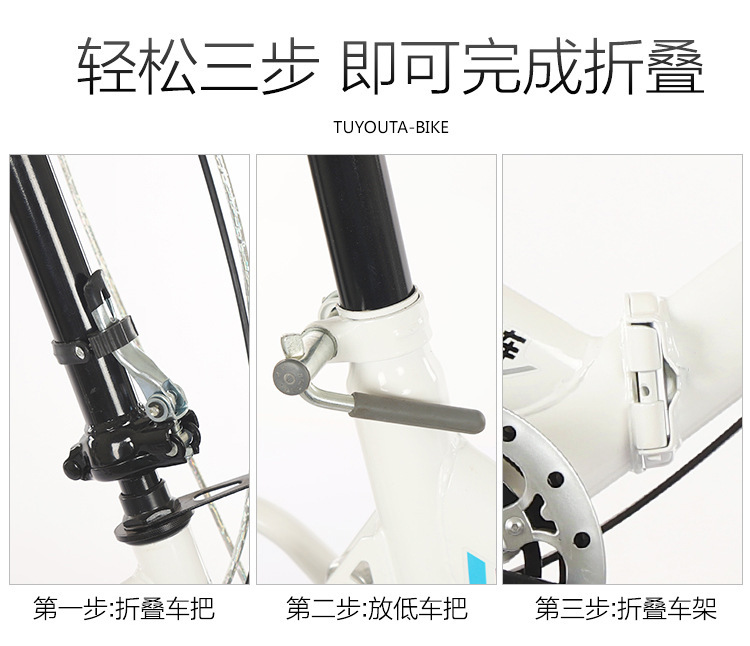 轻松三步 即可完成折叠

TUYOUTA-BIKE

第一步:折叠车把

第二步:放低车把

第三步:折叠车架