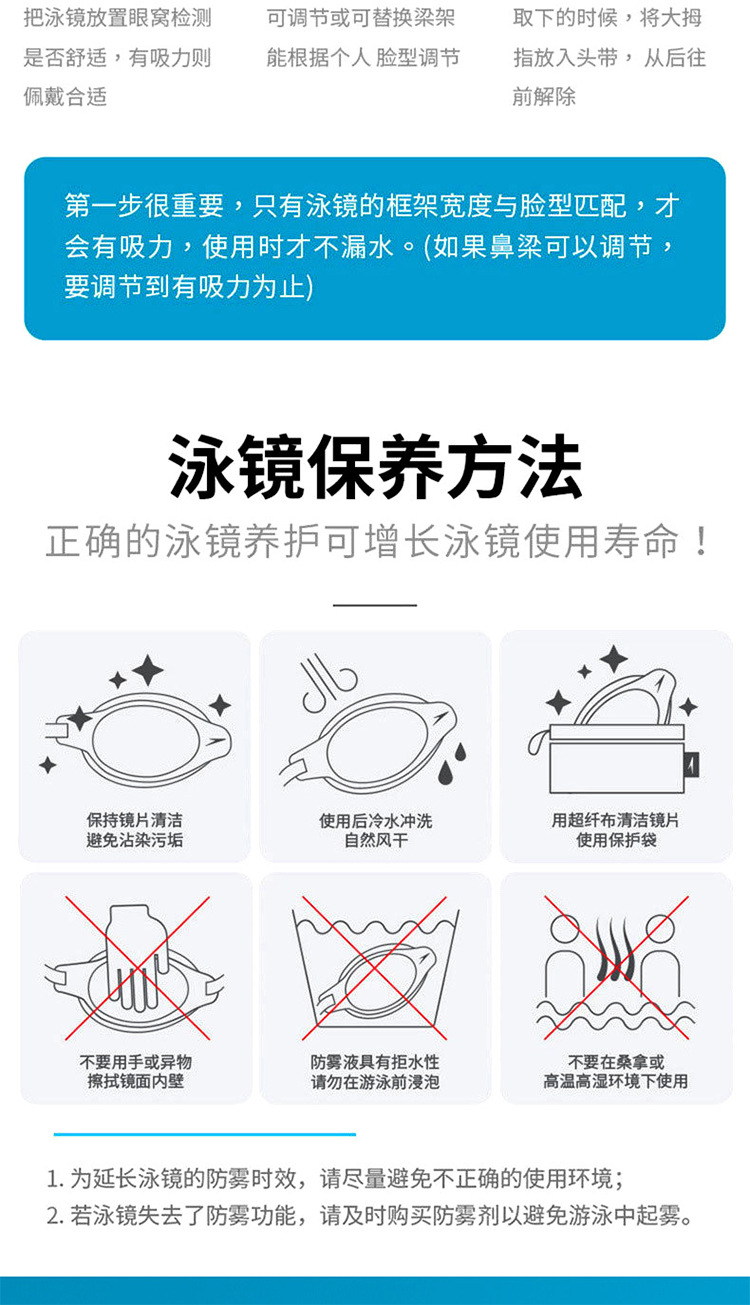 把泳镜放置眼窝检测是否舒适，有吸力则佩戴合适

可调节或可替换梁架能根据个人 脸型调节

取下的时候，将大拇指放入头带， 从后往前解除

第一步很重要，只有泳镜的框架宽度与脸型匹配，才会有吸力，使用时才不漏水。(如果鼻梁可以调节，要调节到有吸力为止)

泳镜保养方法

正确的泳镜养护可增长泳镜使用寿命！

保持镜片清洁
避免沾染污垢

使用后冷水冲洗
自然风干

用超纤布清洁镜片
使用保护袋

不要用手或异物
擦拭镜面内壁

防雾液具有拒水性
请勿在游泳前浸泡

不要在桑拿或
高温高湿环境下使用

1. 为延长泳镜的防雾时效，请尽量避免不正确的使用环境；
2. 若泳镜失去了防雾功能，请及时购买防雾剂以避免游泳中起雾。