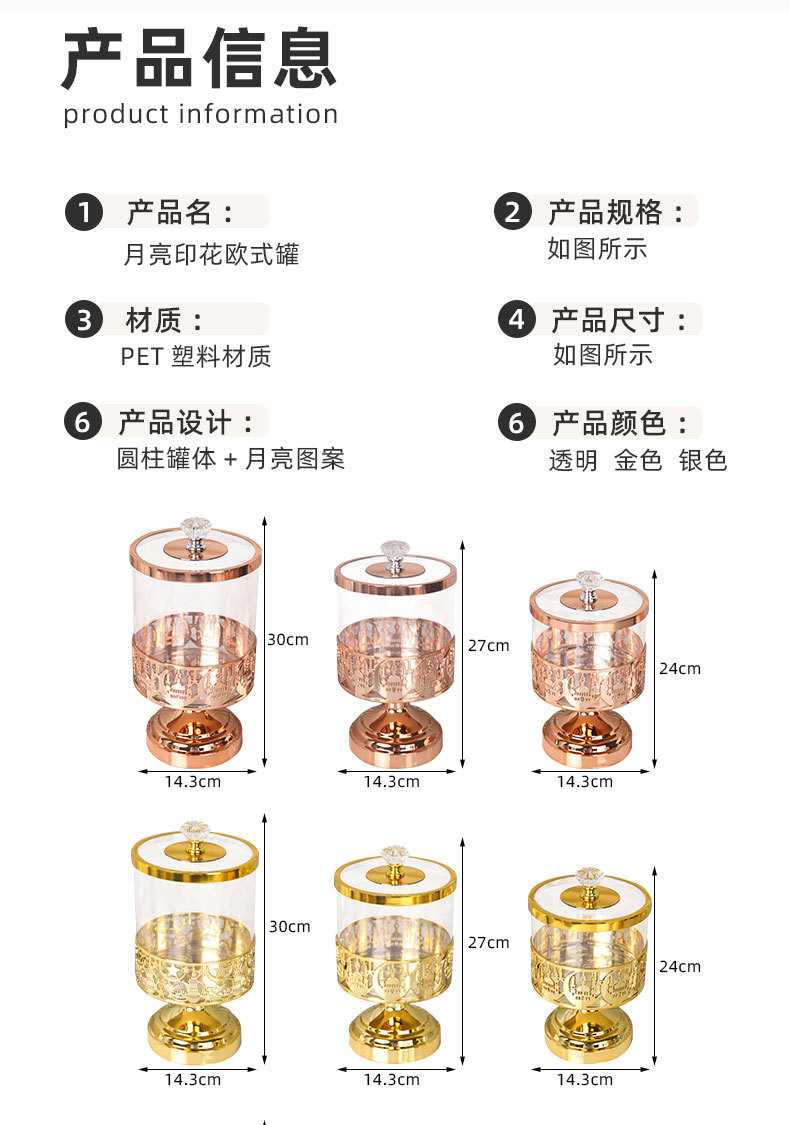 产品信息
product information

1 产品名：
月亮印花欧式罐

2 产品规格：
如图所示

3 材质：
PET 塑料材质

4 产品尺寸：
如图所示

6 产品设计：
圆柱罐体 + 月亮图案

6 产品颜色：
透明 金色 银色

30cm
14.3cm
27cm
14.3cm
24cm
14.3cm

30cm
14.3cm
27cm
14.3cm
24cm
14.3cm