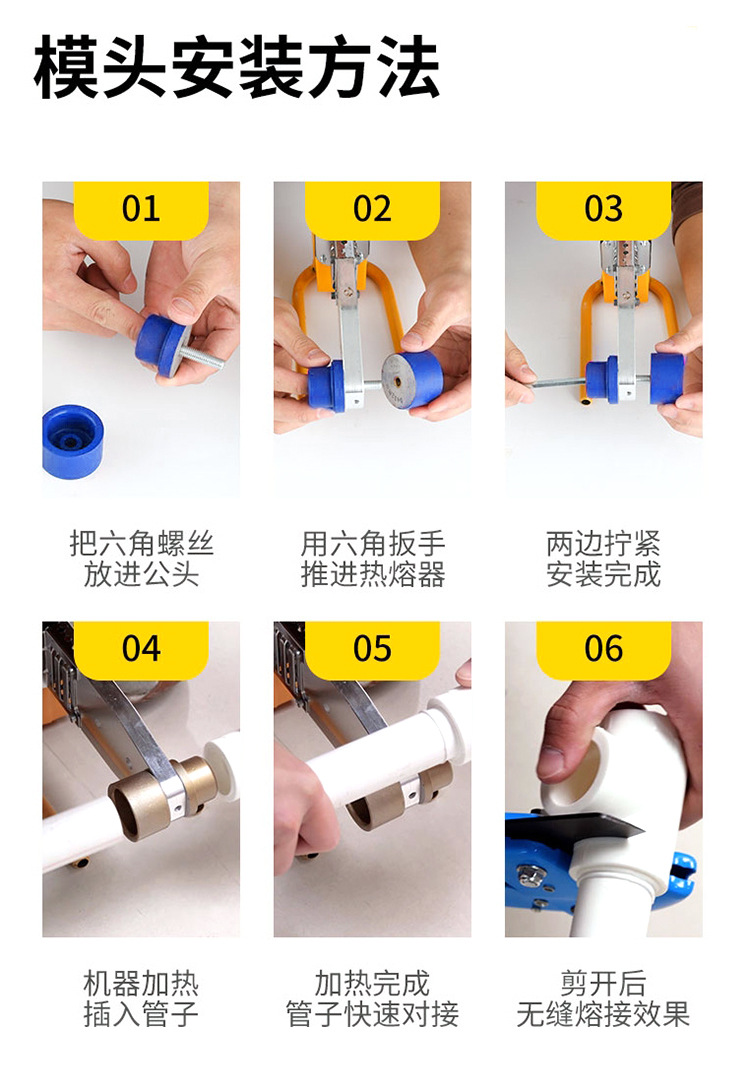 模头安装方法

01

把六角螺丝
放进公头

02

用六角扳手
推进热熔器

03

两边拧紧
安装完成

04

机器加热
插入管子

05

加热完成
管子快速对接

06

剪开后
无缝熔接效果