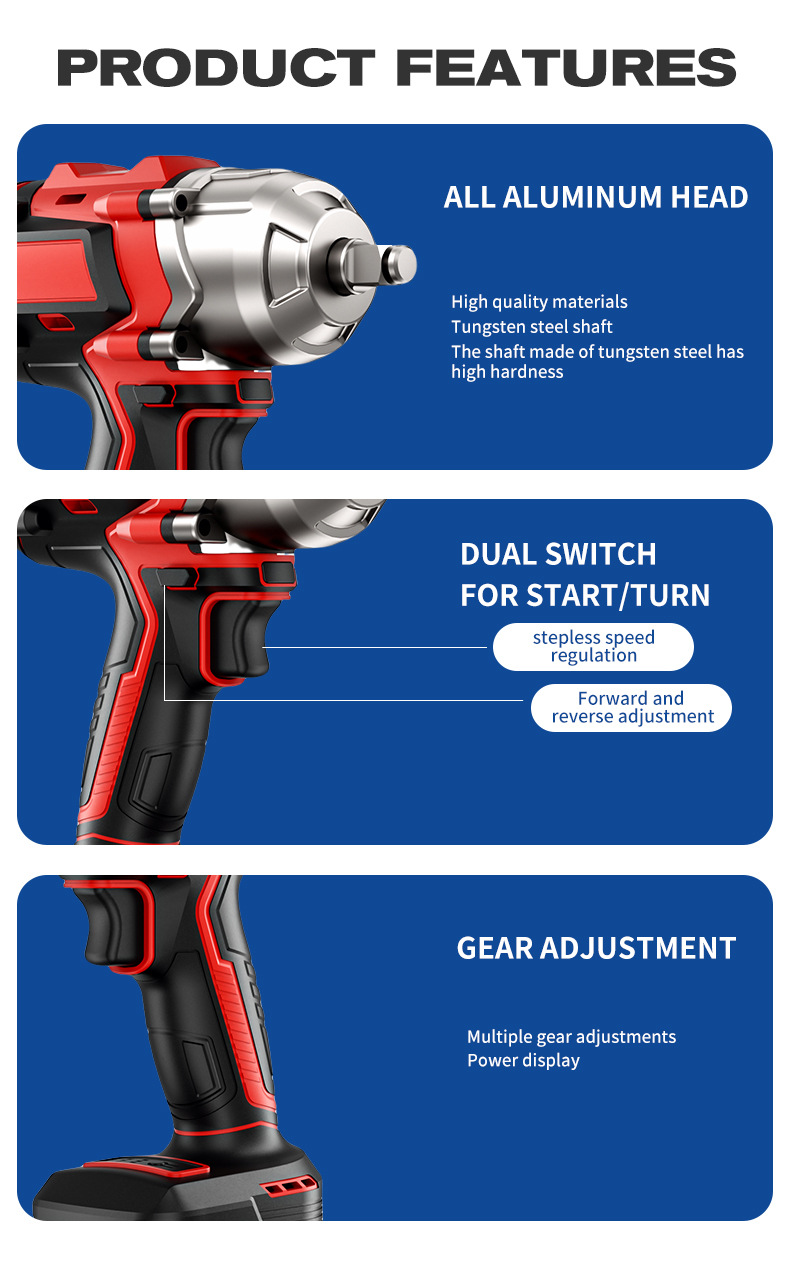 PRODUCT FEATURES

ALL ALUMINUM HEAD

High quality materials
Tungsten steel shaft
The shaft made of tungsten steel has high hardness

DUAL SWITCH FOR START/TURN

stepless speed regulation

Forward and reverse adjustment

GEAR ADJUSTMENT

Multiple gear adjustments
Power display