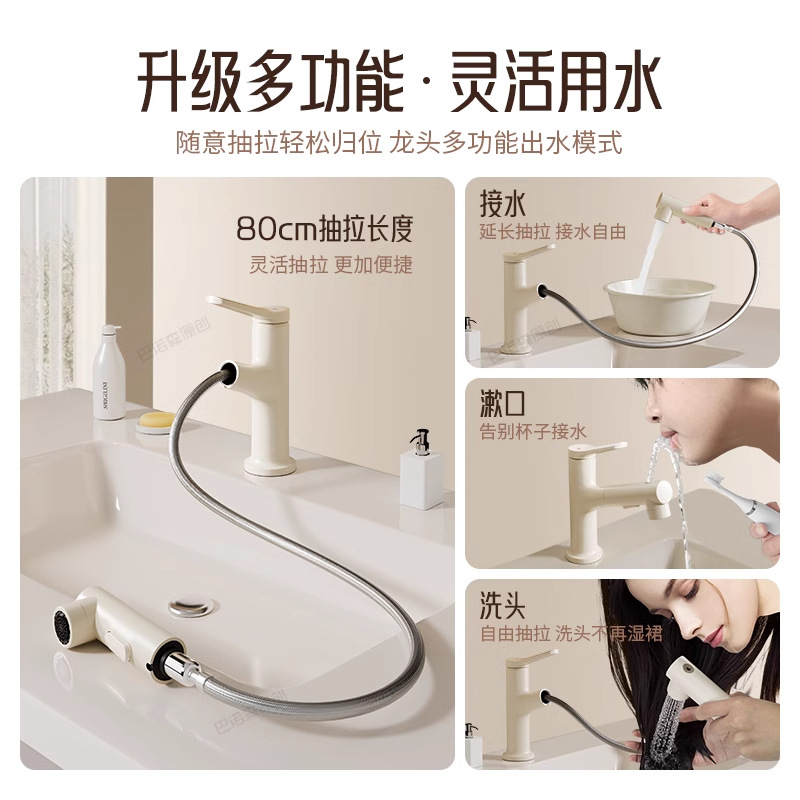 升级多功能·灵活用水

随意抽拉轻松归位 龙头多功能出水模式

80cm抽拉长度

灵活抽拉 更加便捷

巴诺森原创

接水

延长抽拉 接水自由

巴诺森原创

漱口

告别杯子接水

洗头

自由抽拉 洗头不再湿裙

巴诺森原创