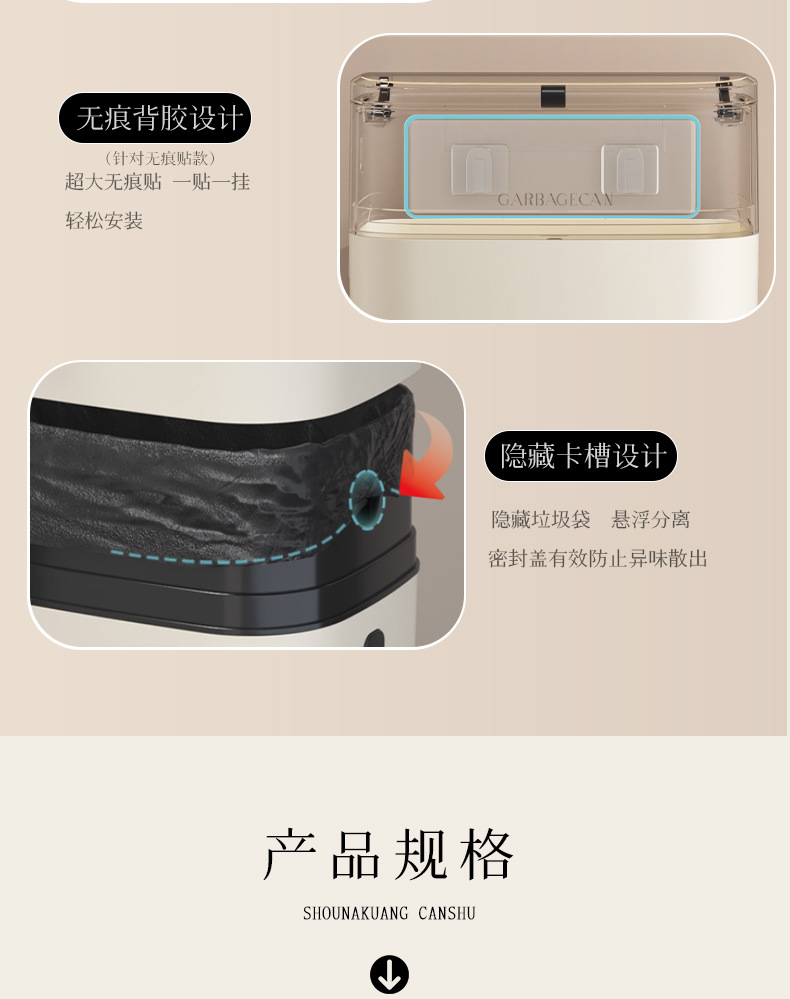 无痕背胶设计

（针对无痕贴款）

超大无痕贴 一贴一挂

轻松安装

GARBAGECAN

隐藏卡槽设计

隐藏垃圾袋 悬浮分离

密封盖有效防止异味散出

产品规格

SHOUNAKUANG CANSHU