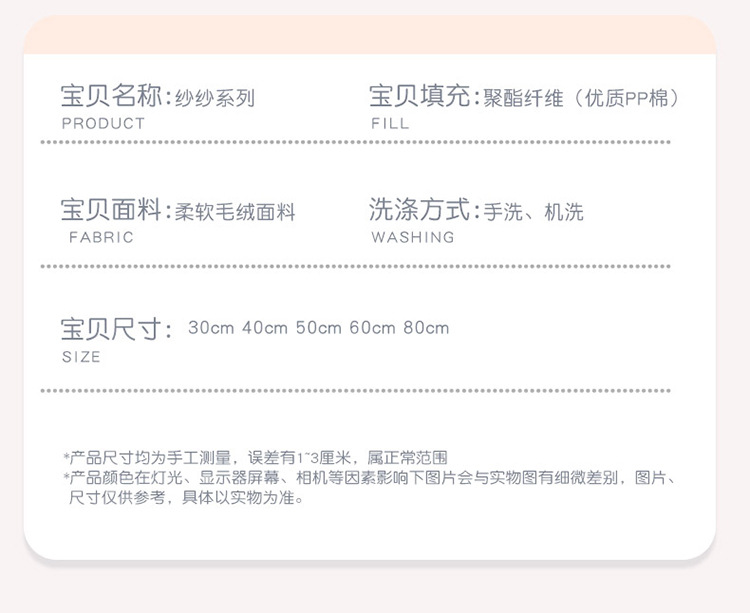 宝贝名称:纱纱系列
PRODUCT

宝贝填充:聚酯纤维（优质PP棉）
FILL

宝贝面料:柔软毛绒面料
FABRIC

洗涤方式:手洗、机洗
WASHING

宝贝尺寸: 30cm 40cm 50cm 60cm 80cm
SIZE

*产品尺寸均为手工测量，误差有1~3厘米，属正常范围
*产品颜色在灯光、显示器屏幕、相机等因素影响下图片会与实物图有细微差别，图片、尺寸仅供参考，具体以实物为准。