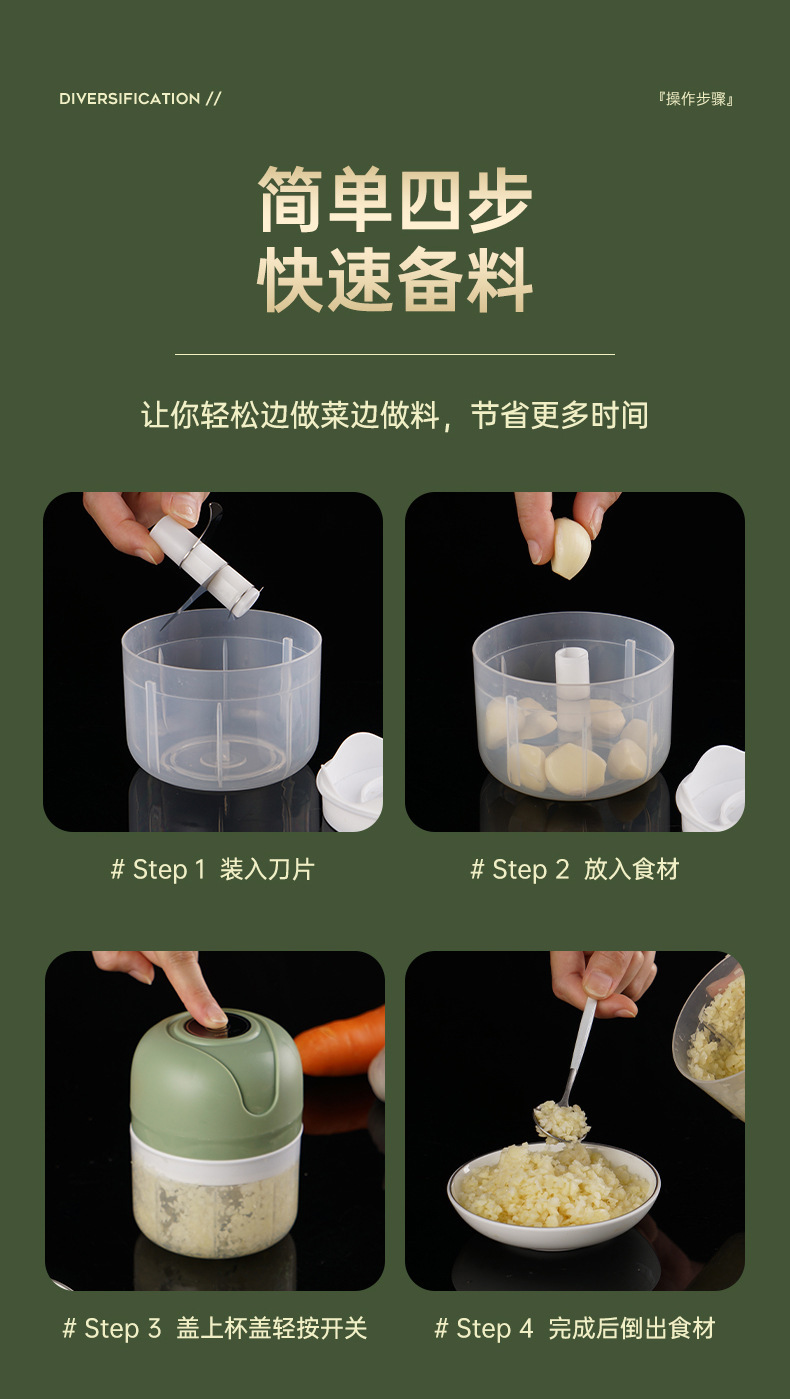 DIVERSIFICATION //

『操作步骤』

简单四步
快速备料

让你轻松边做菜边做料，节省更多时间

# Step 1 装入刀片

# Step 2 放入食材

# Step 3 盖上杯盖轻按开关

# Step 4 完成后倒出食材