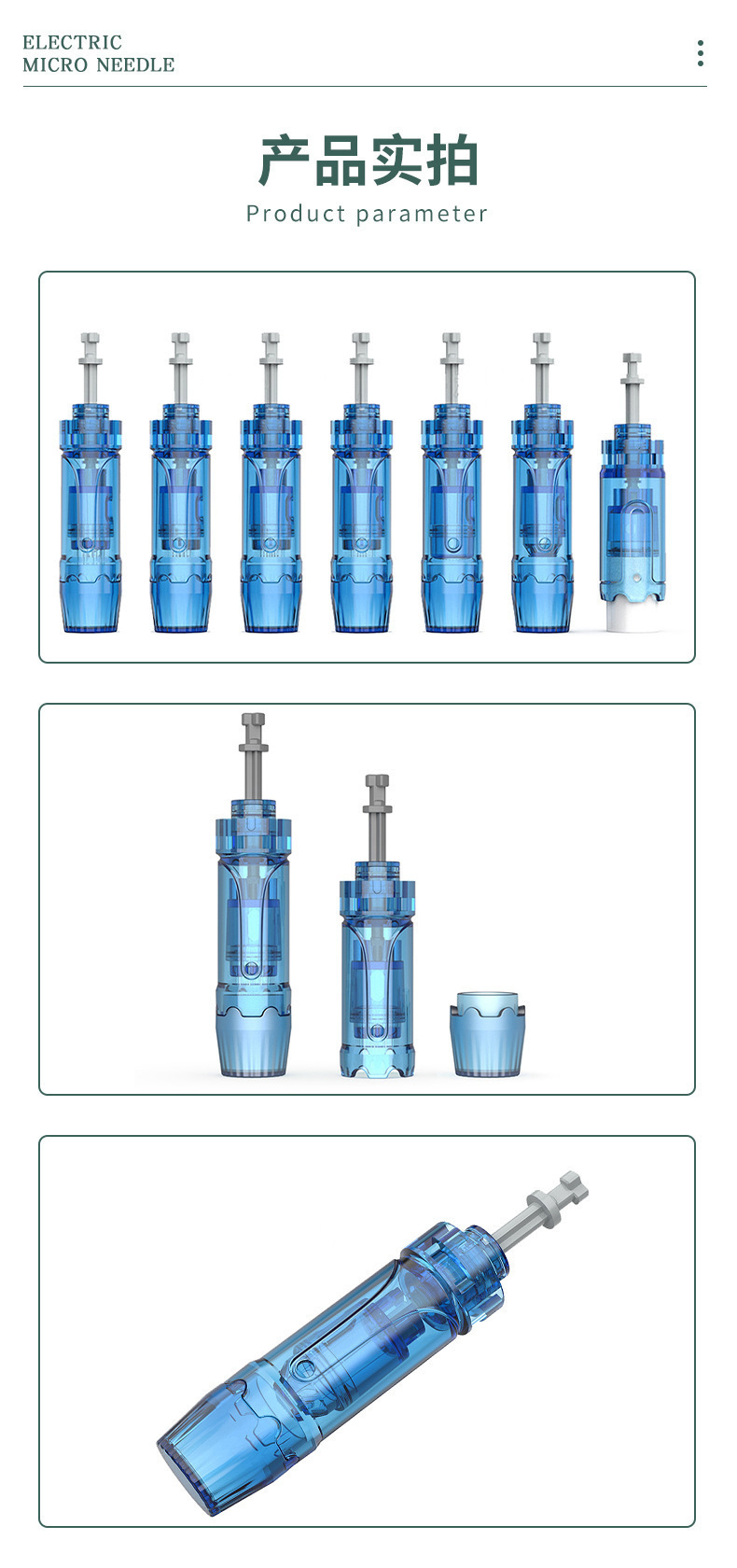 ELECTRIC
MICRO NEEDLE

产品实拍
Product parameter