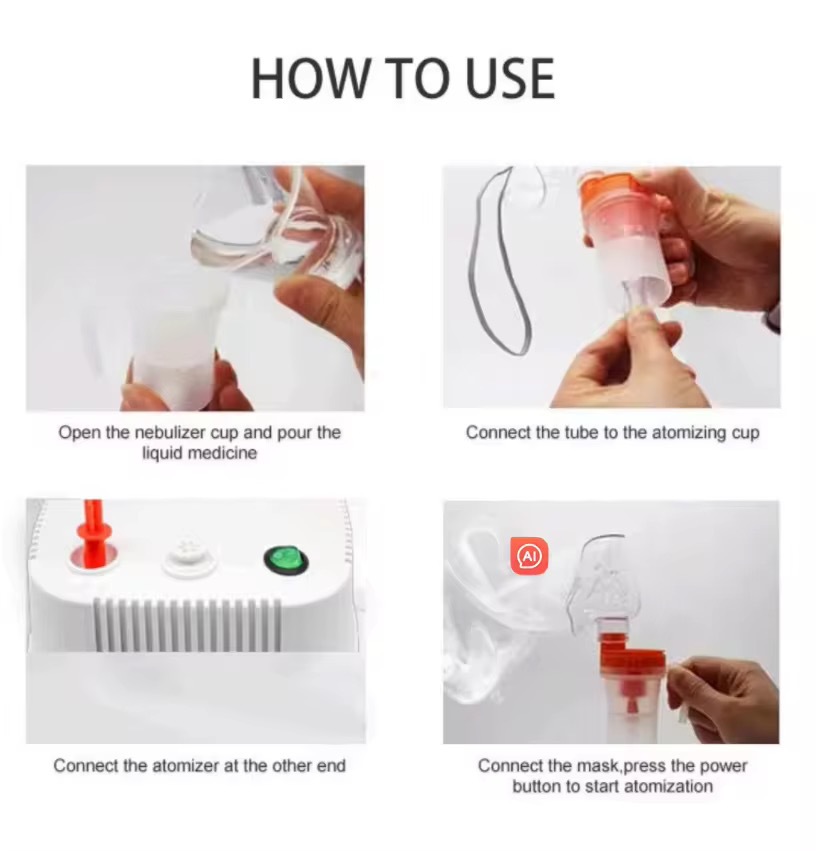 HOW TO USE

Open the nebulizer cup and pour the liquid medicine

Connect the tube to the atomizing cup

Connect the atomizer at the other end

AI

Connect the mask,press the power button to start atomization