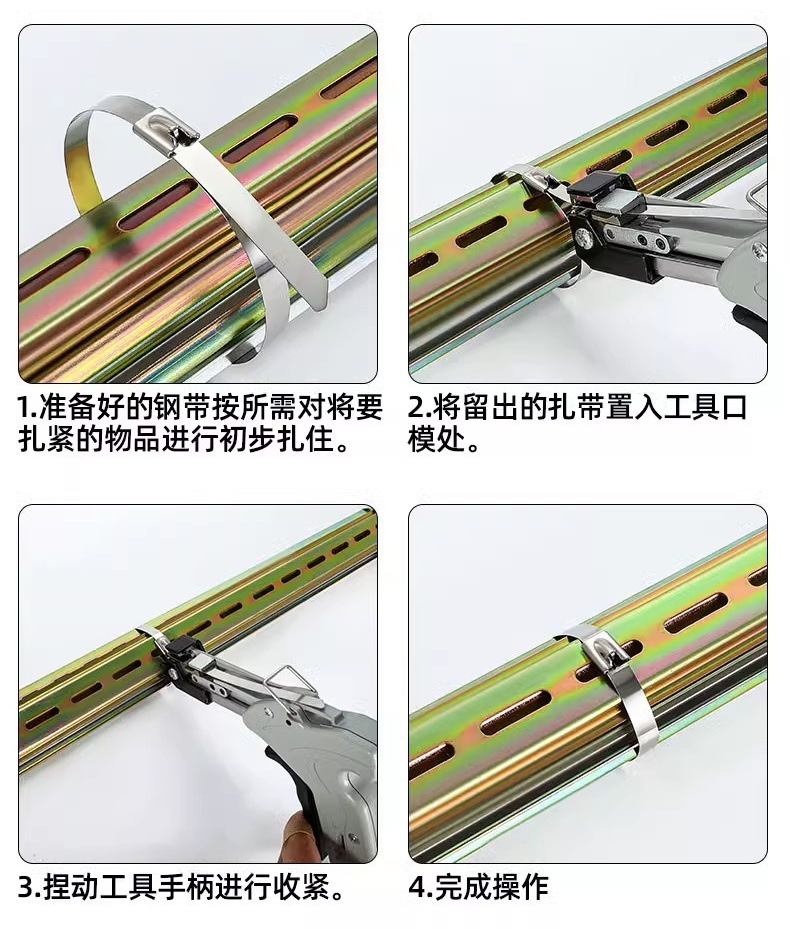 1.准备好的钢带按所需对将要扎紧的物品进行初步扎住。

2.将留出的扎带置入工具口模处。

3.捏动工具手柄进行收紧。

4.完成操作