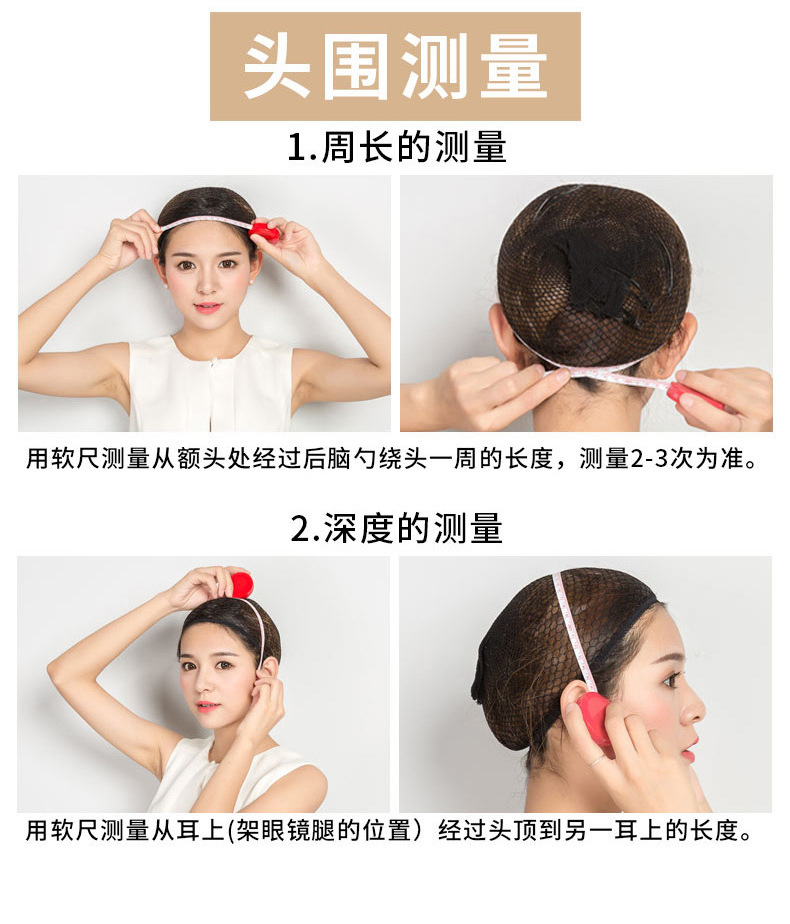 头围测量

1.周长的测量

用软尺测量从额头处经过后脑勺绕头一周的长度，测量2-3次为准。

2.深度的测量

用软尺测量从耳上(架眼镜腿的位置）经过头顶到另一耳上的长度。