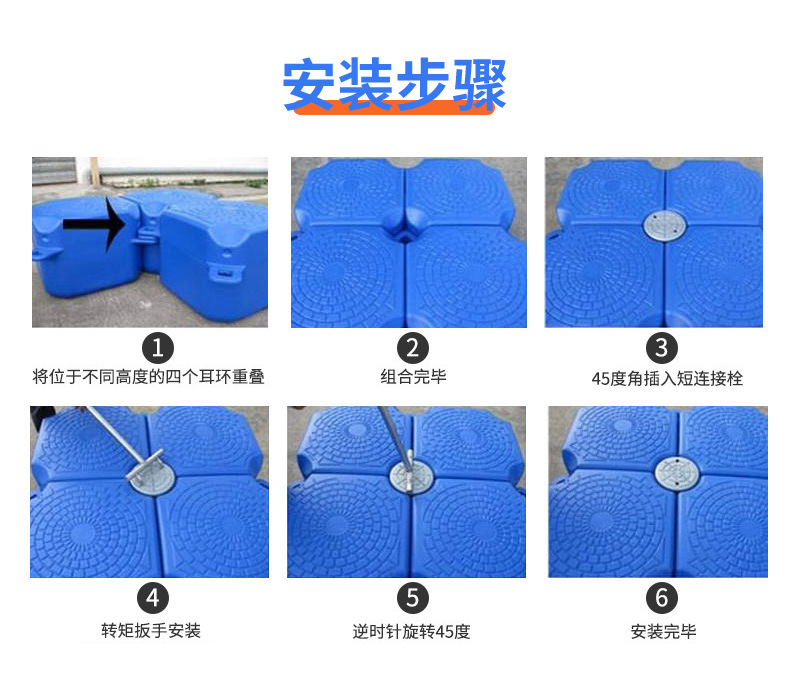 安装步骤

1
将位于不同高度的四个耳环重叠

2
组合完毕

3
45度角插入短连接栓

4
转矩扳手安装

5
逆时针旋转45度

6
安装完毕