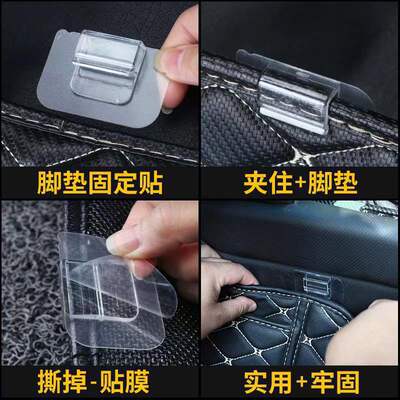 脚垫固定贴

夹住+脚垫

撕掉-贴膜

实用+牢固