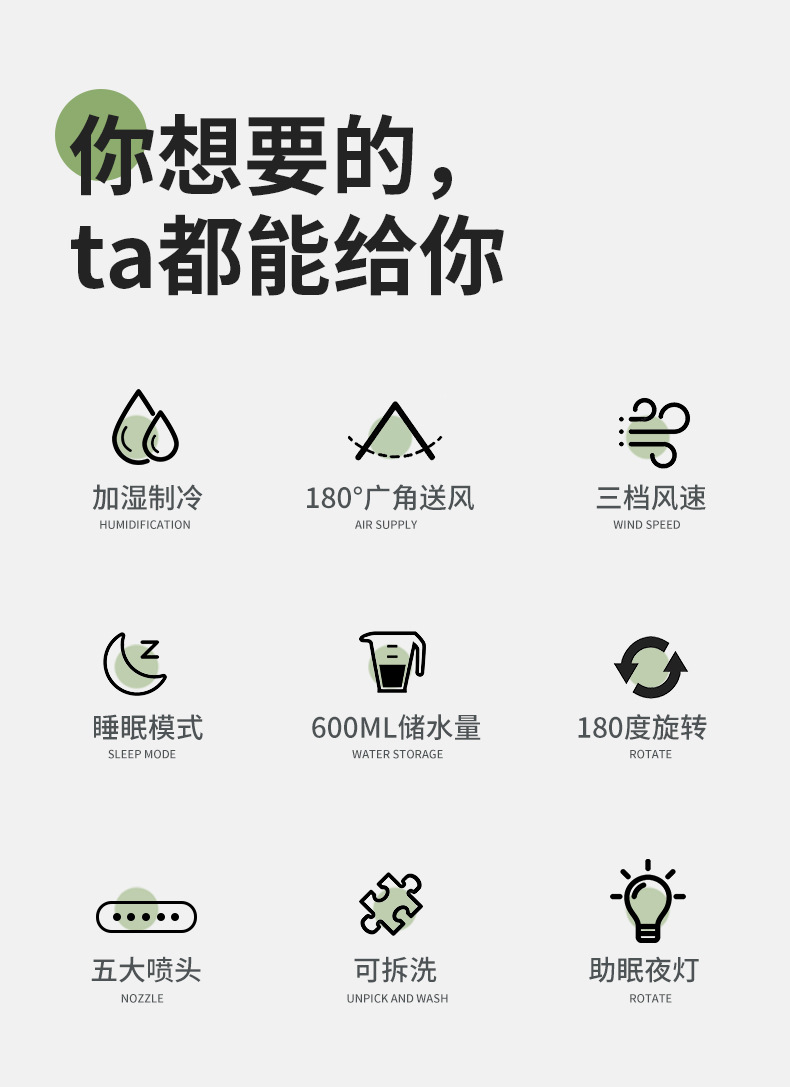 你想要的，
ta都能给你

加湿制冷
HUMIDIFICATION

180°广角送风
AIR SUPPLY

三档风速
WIND SPEED

睡眠模式
SLEEP MODE

600ML储水量
WATER STORAGE

180度旋转
ROTATE

五大喷头
NOZZLE

可拆洗
UNPICK AND WASH

助眠夜灯
ROTATE