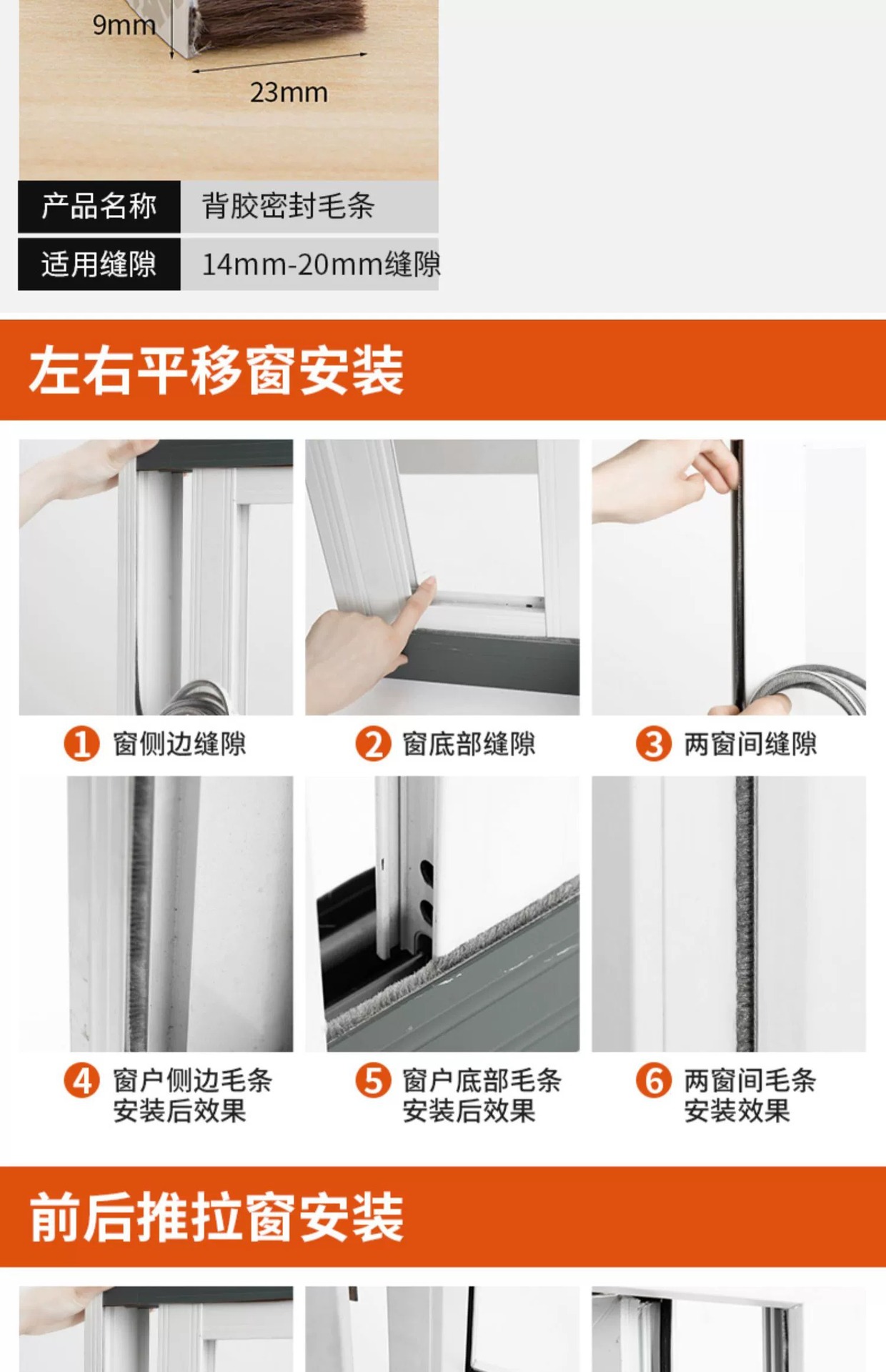 9mm

23mm

| 产品名称 | 背胶密封毛条 |
|---|---|
| 适用缝隙 | 14mm-20mm缝隙 |

左右平移窗安装

1 窗侧边缝隙

2 窗底部缝隙

3 两窗间缝隙

4 窗户侧边毛条安装后效果

5 窗户底部毛条安装后效果

6 两窗间毛条安装效果

前后推拉窗安装