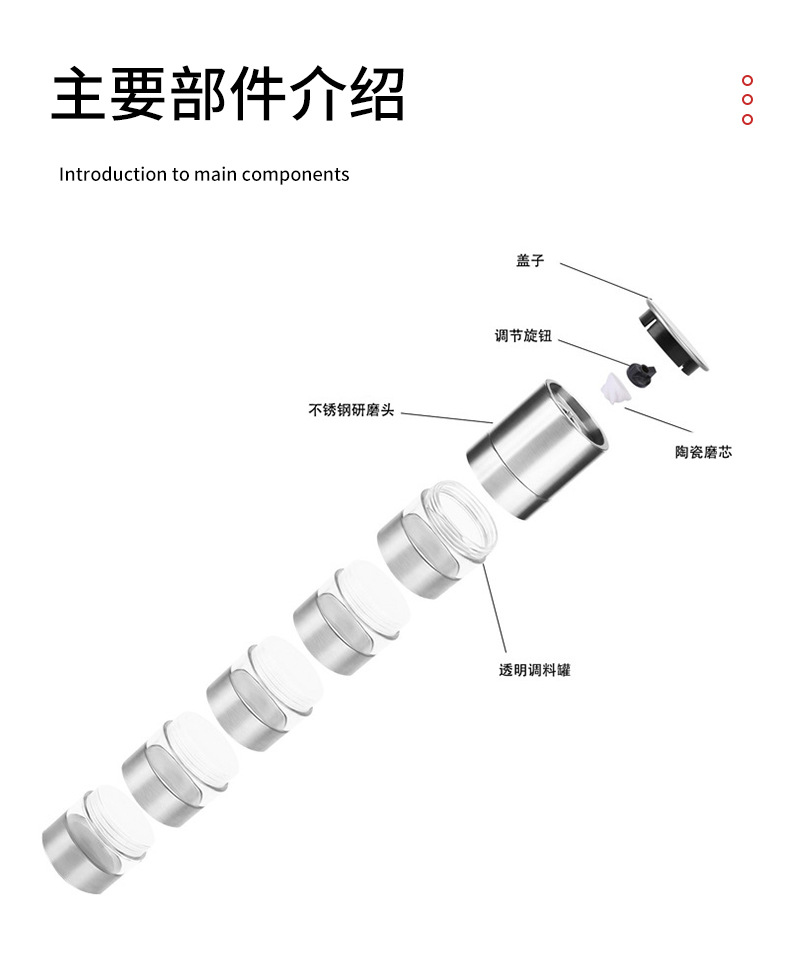 主要部件介绍

Introduction to main components

盖子

调节旋钮

不锈钢研磨头

陶瓷磨芯

透明调料罐