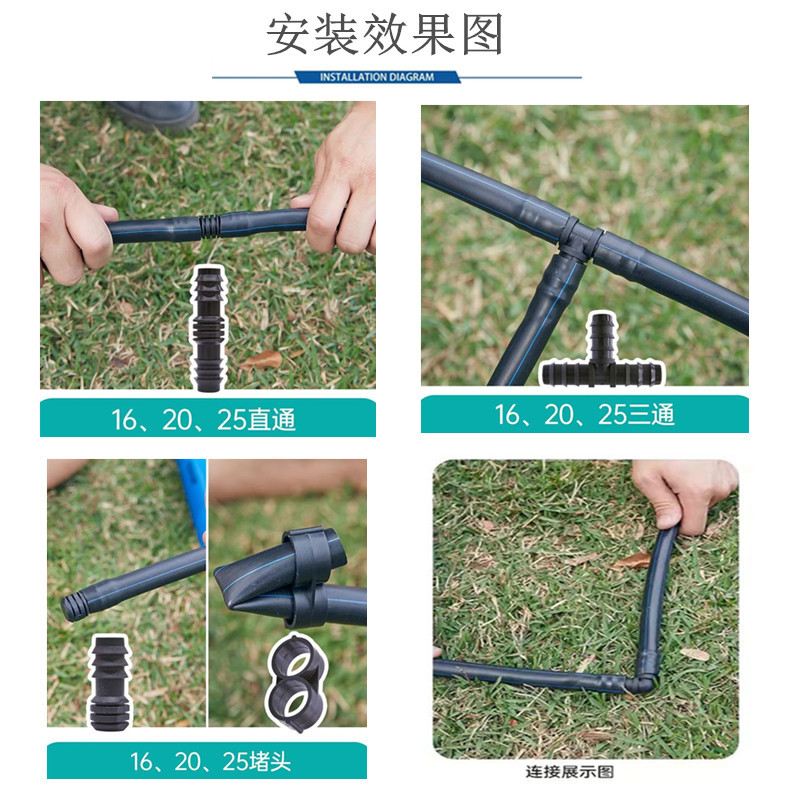 安装效果图

INSTALLATION DIAGRAM

16、20、25直通

16、20、25三通

16、20、25堵头

连接展示图