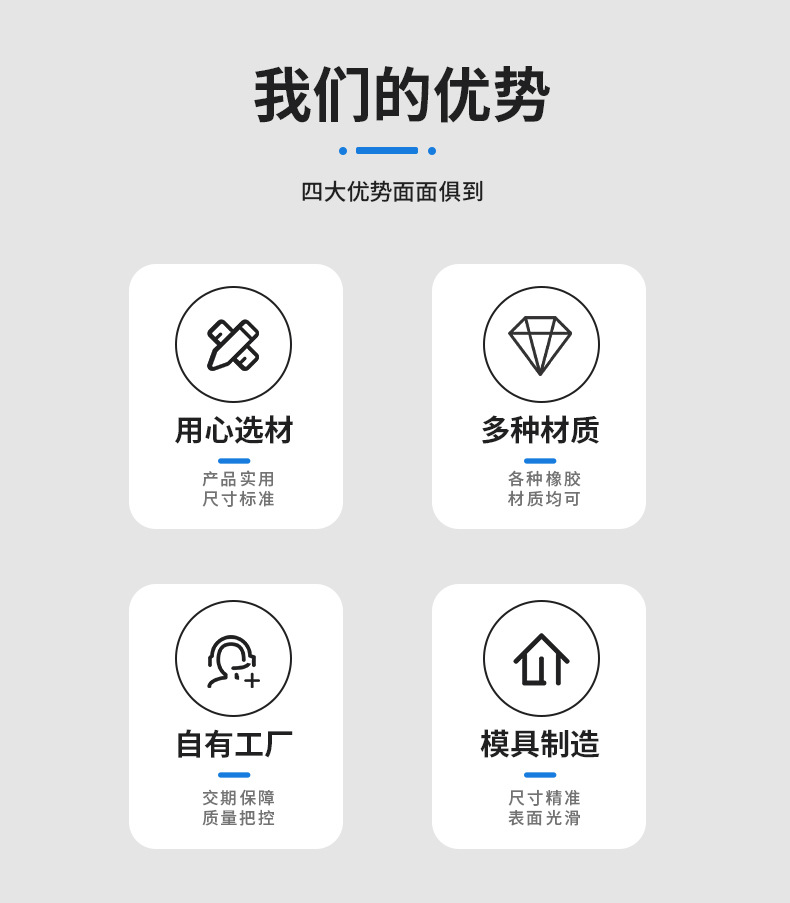 我们的优势

四大优势面面俱到

用心选材

产品实用
尺寸标准

多种材质

各种橡胶
材质均可

自有工厂

交期保障
质量把控

模具制造

尺寸精准
表面光滑