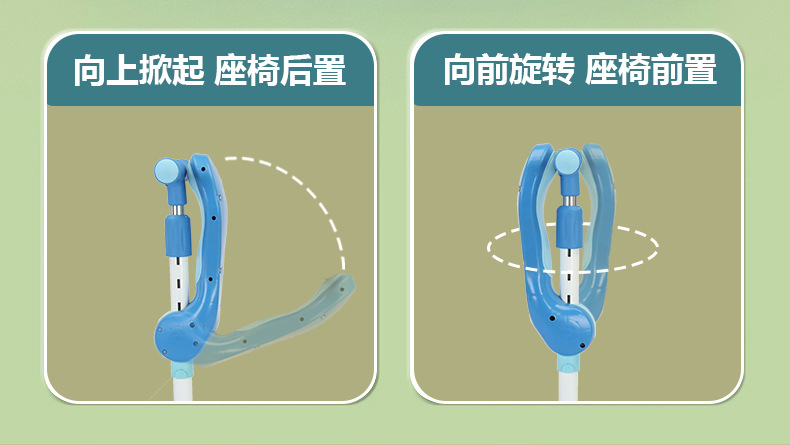 向上掀起 座椅后置

向前旋转 座椅前置