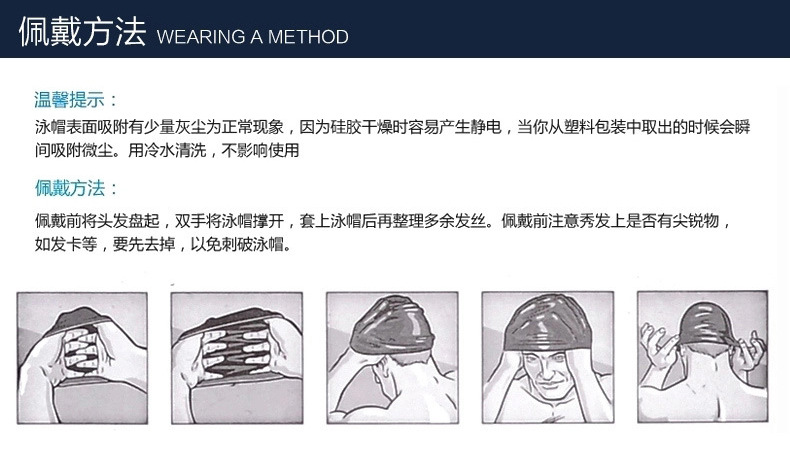 佩戴方法 WEARING A METHOD

温馨提示：
泳帽表面吸附有少量灰尘为正常现象，因为硅胶干燥时容易产生静电，当你从塑料包装中取出的时候会瞬间吸附微尘。用冷水清洗，不影响使用

佩戴方法：
佩戴前将头发盘起，双手将泳帽撑开，套上泳帽后再整理多余发丝。佩戴前注意秀发上是否有尖锐物，如发卡等，要先去掉，以免刺破泳帽。