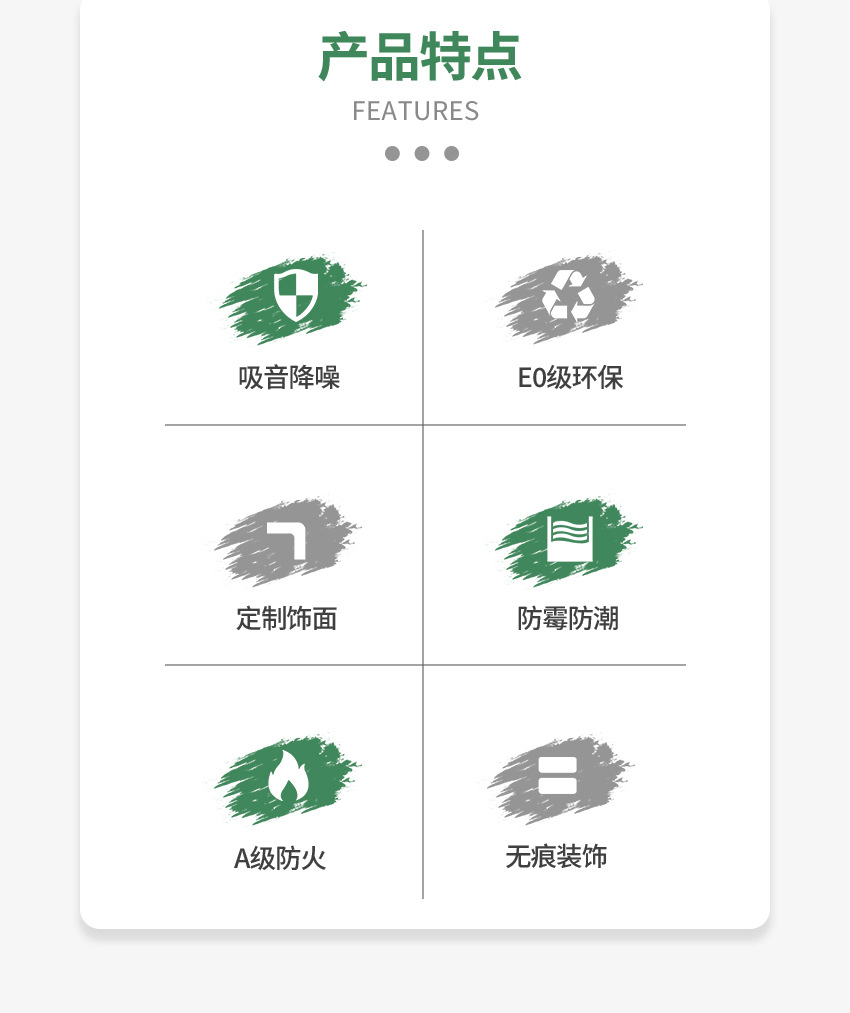 产品特点

FEATURES

吸音降噪

E0级环保

定制饰面

防霉防潮

A级防火

无痕装饰