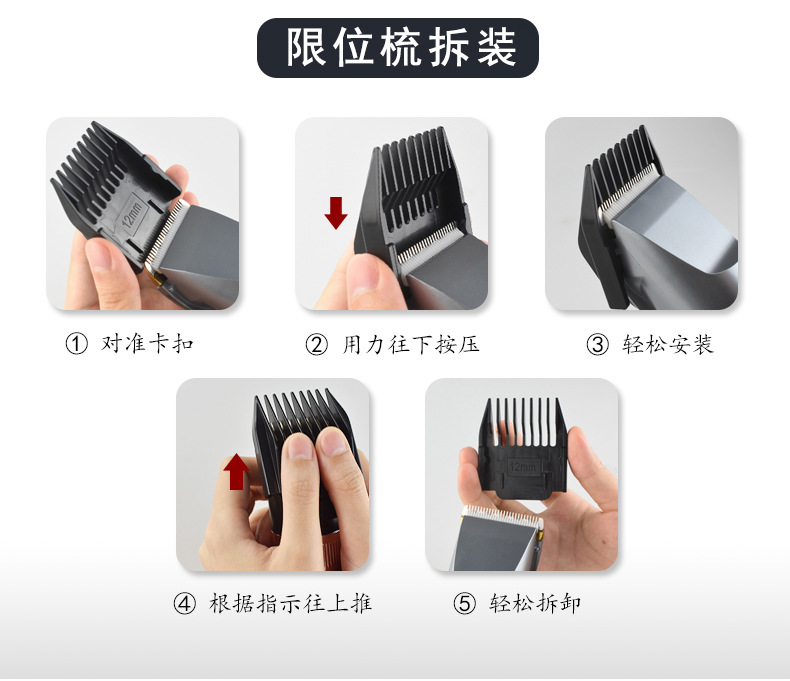 限位梳拆装

12mm

① 对准卡扣

② 用力往下按压

③ 轻松安装

④ 根据指示往上推

12mm

⑤ 轻松拆卸