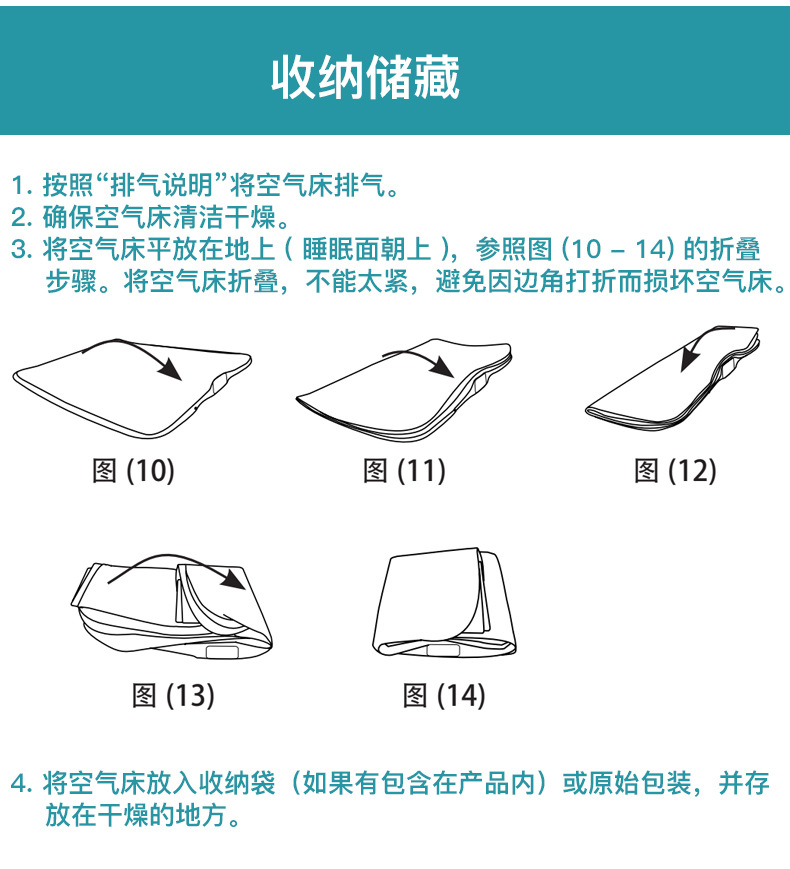 收纳储藏

1. 按照“排气说明”将空气床排气。
2. 确保空气床清洁干燥。
3. 将空气床平放在地上（睡眠面朝上），参照图 (10 – 14) 的折叠步骤。将空气床折叠，不能太紧，避免因边角打折而损坏空气床。

图 (10)

图 (11)

图 (12)

图 (13)

图 (14)

4. 将空气床放入收纳袋（如果有包含在产品内）或原始包装，并存放在干燥的地方。