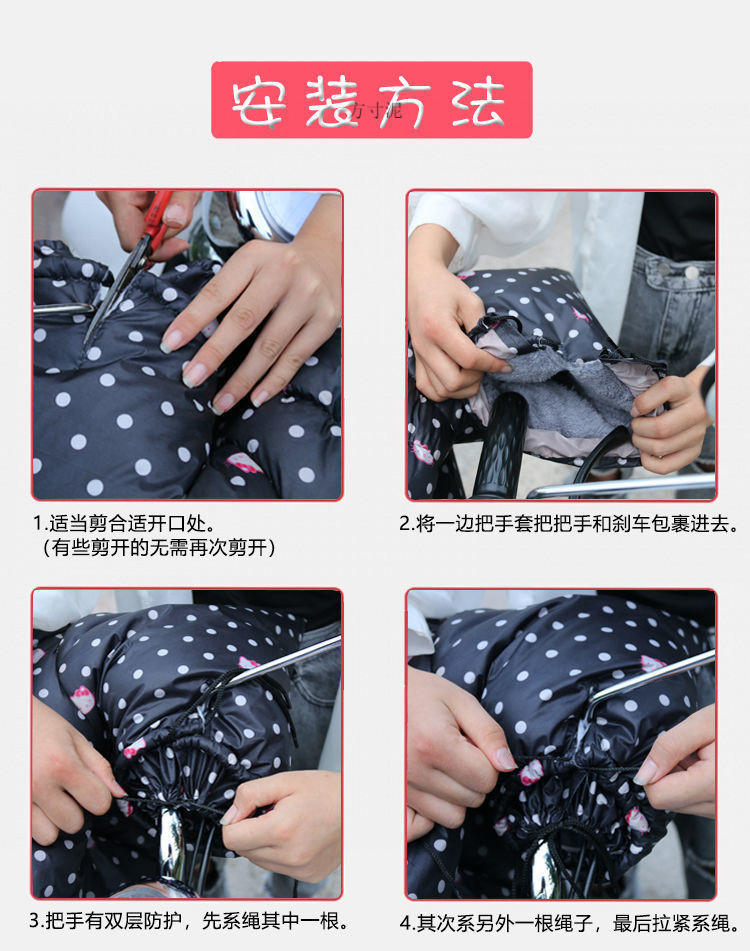 安装方法

方寸泥

1.适当剪合适开口处。
（有些剪开的无需再次剪开）

2.将一边把手套把把手和刹车包裹进去。

3.把手有双层防护，先系绳其中一根。

4.其次系另外一根绳子，最后拉紧系绳。