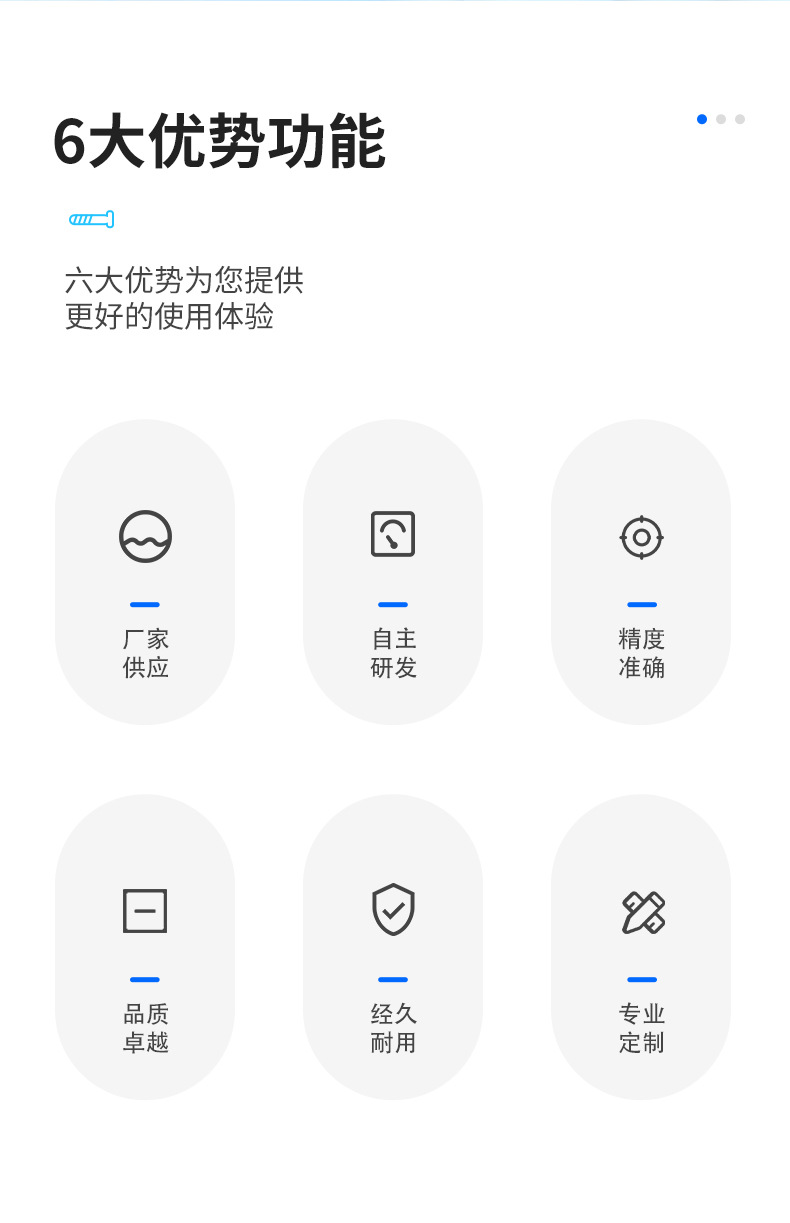 6大优势功能

六大优势为您提供
更好的使用体验

厂家
供应

自主
研发

精度
准确

品质
卓越

经久
耐用

专业
定制