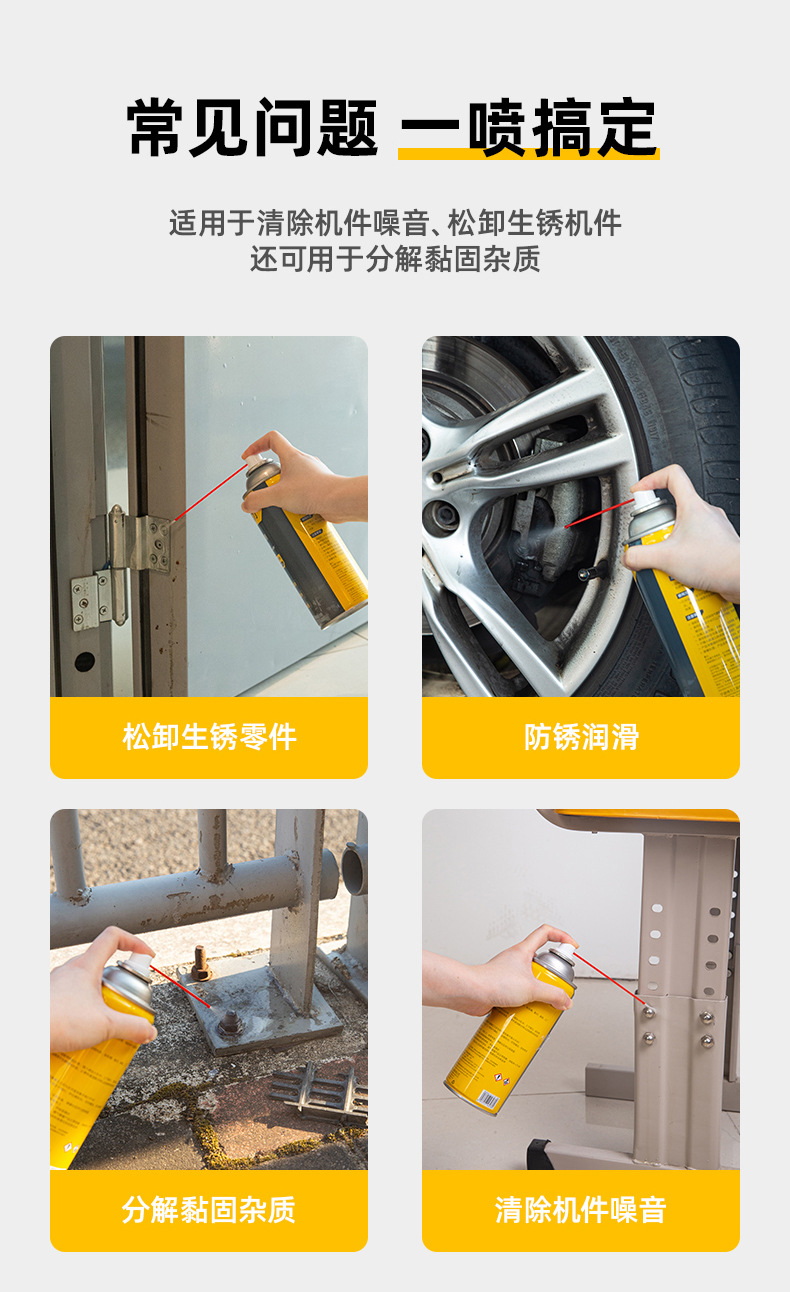 常见问题 一喷搞定

适用于清除机件噪音、松卸生锈机件
还可用于分解黏固杂质

松卸生锈零件

防锈润滑

分解黏固杂质

清除机件噪音